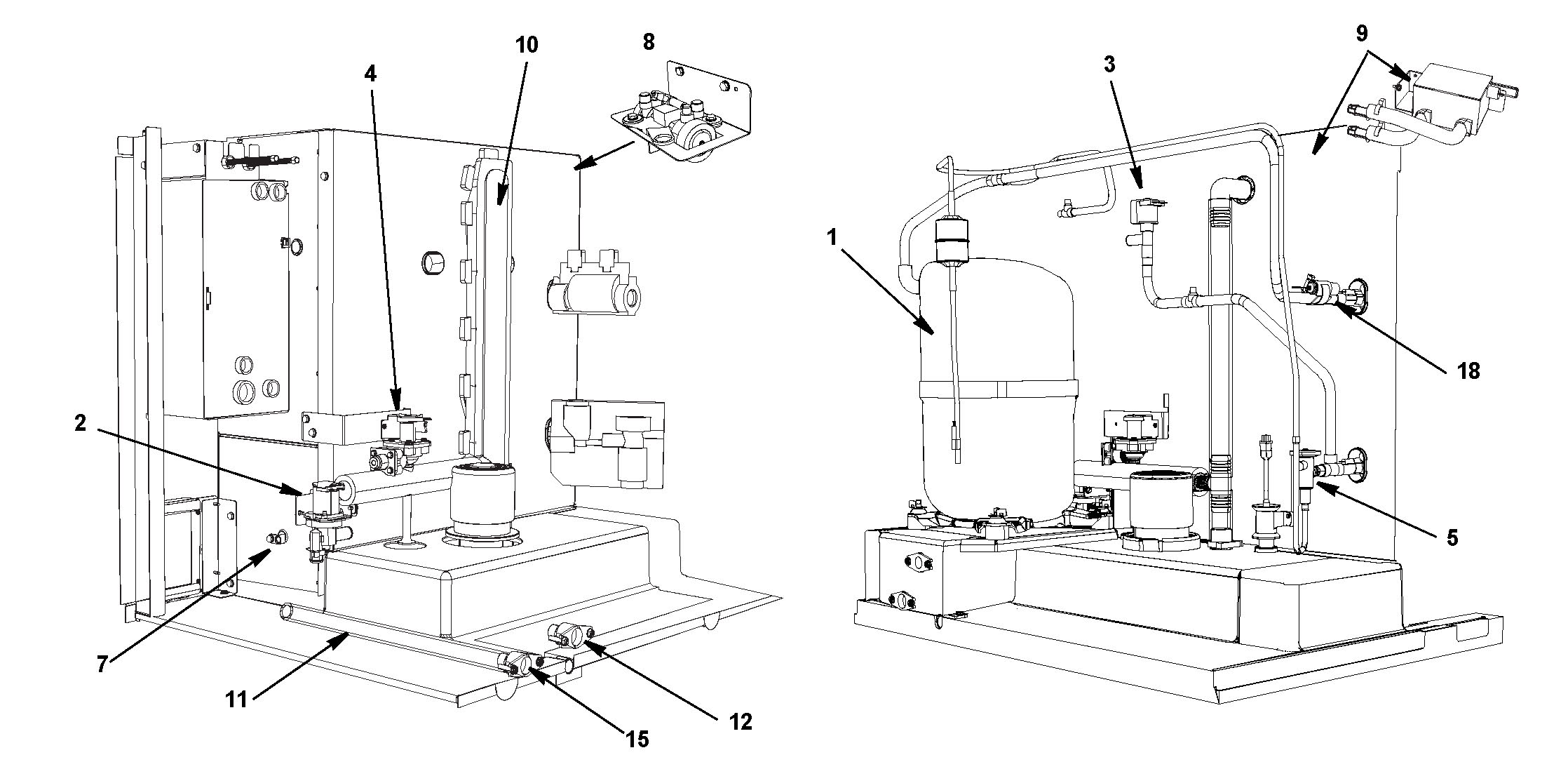 10
8
4
2
7
11
15
12
9
3
1
18
5