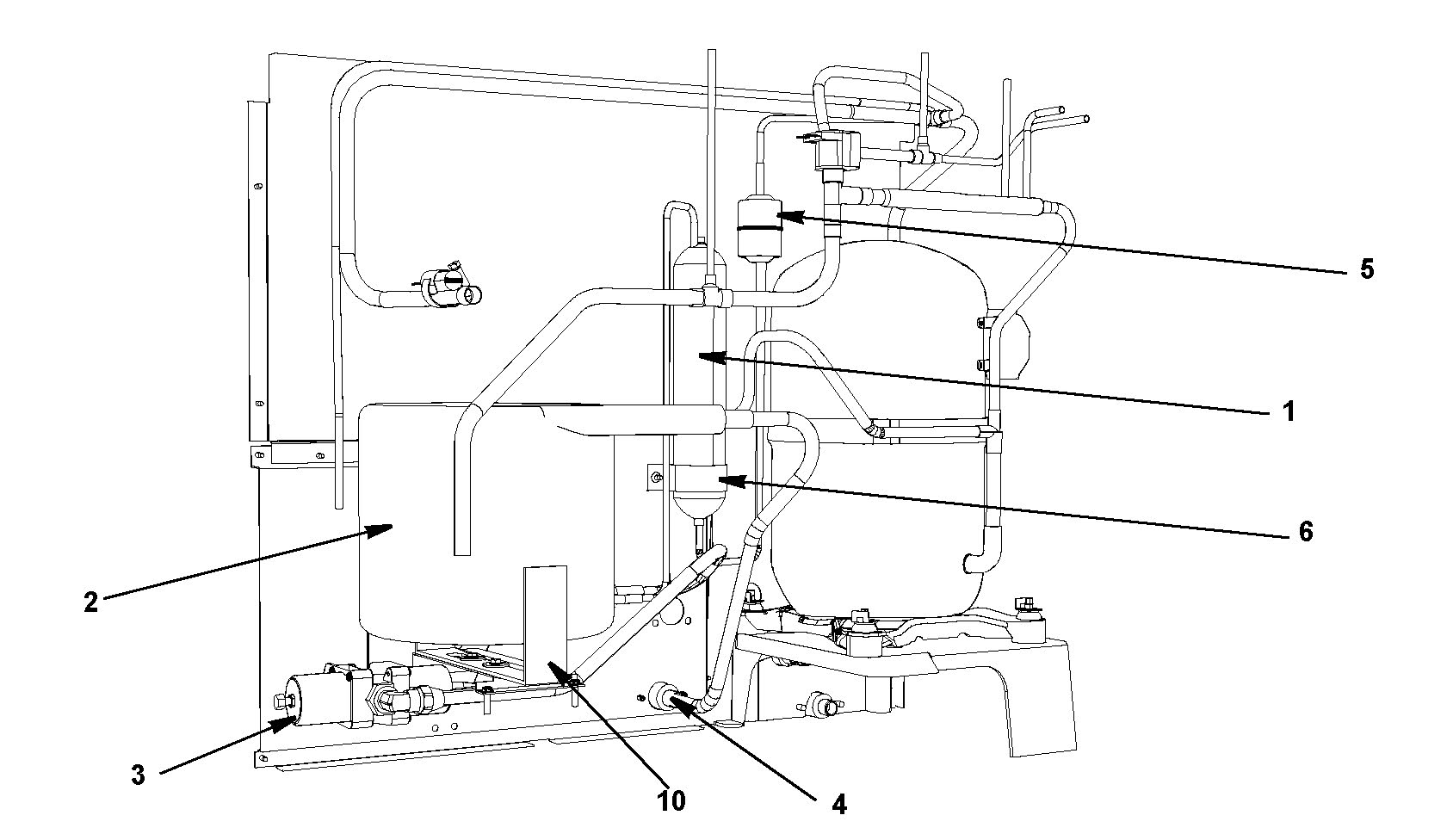 5
1
6
2
3
10
4