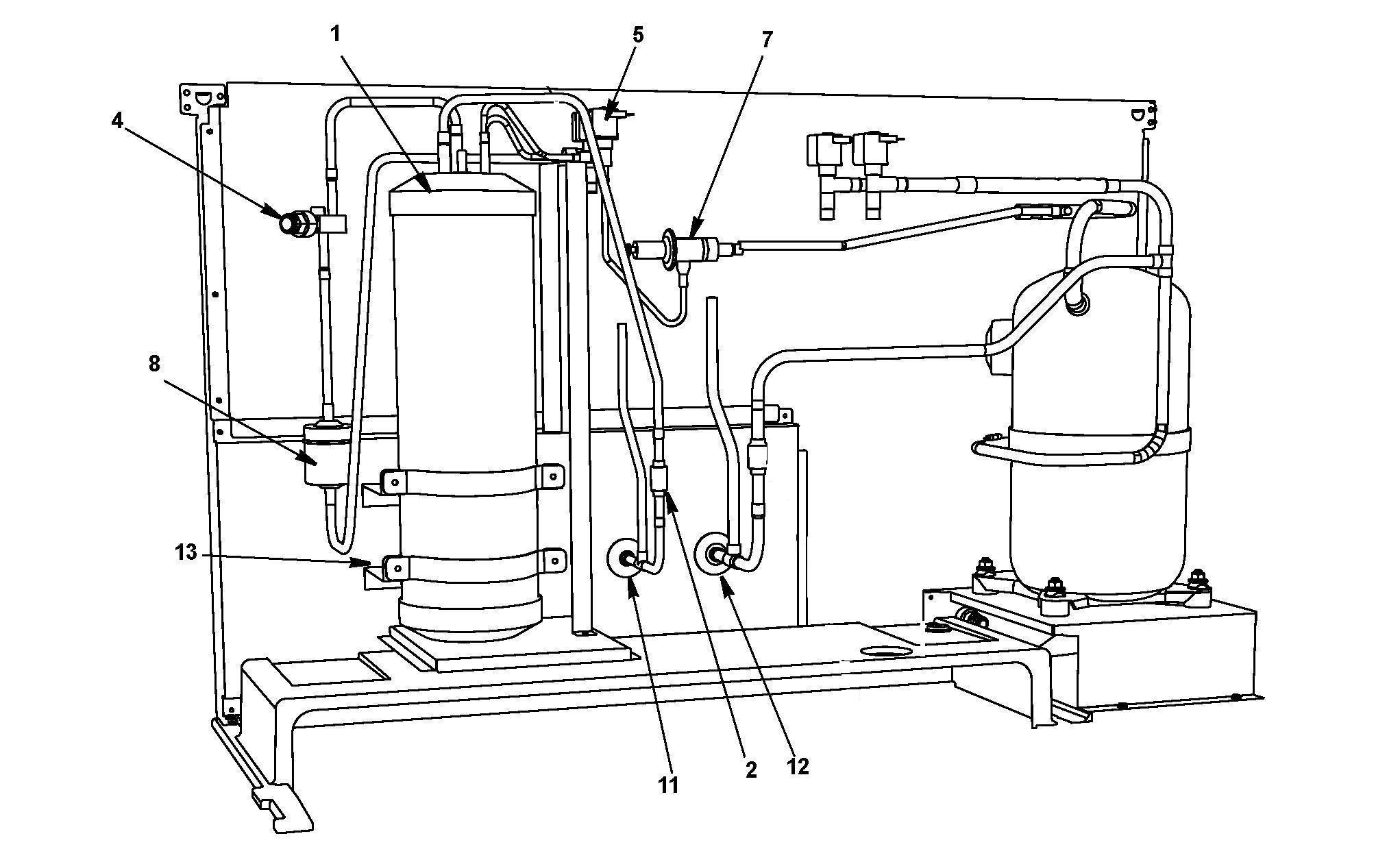 1
5
7
4
8
13
11
2
12