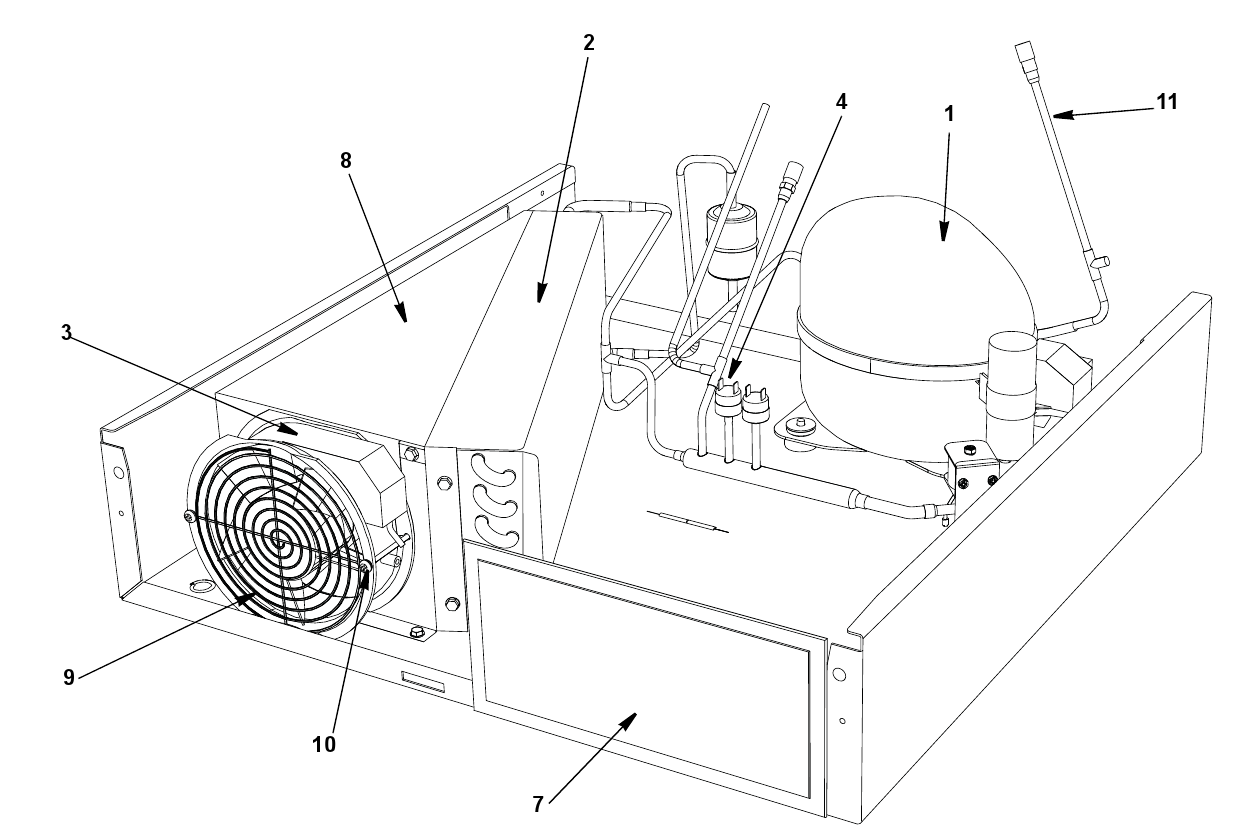 2
4
1
11
8
3
9
10
7