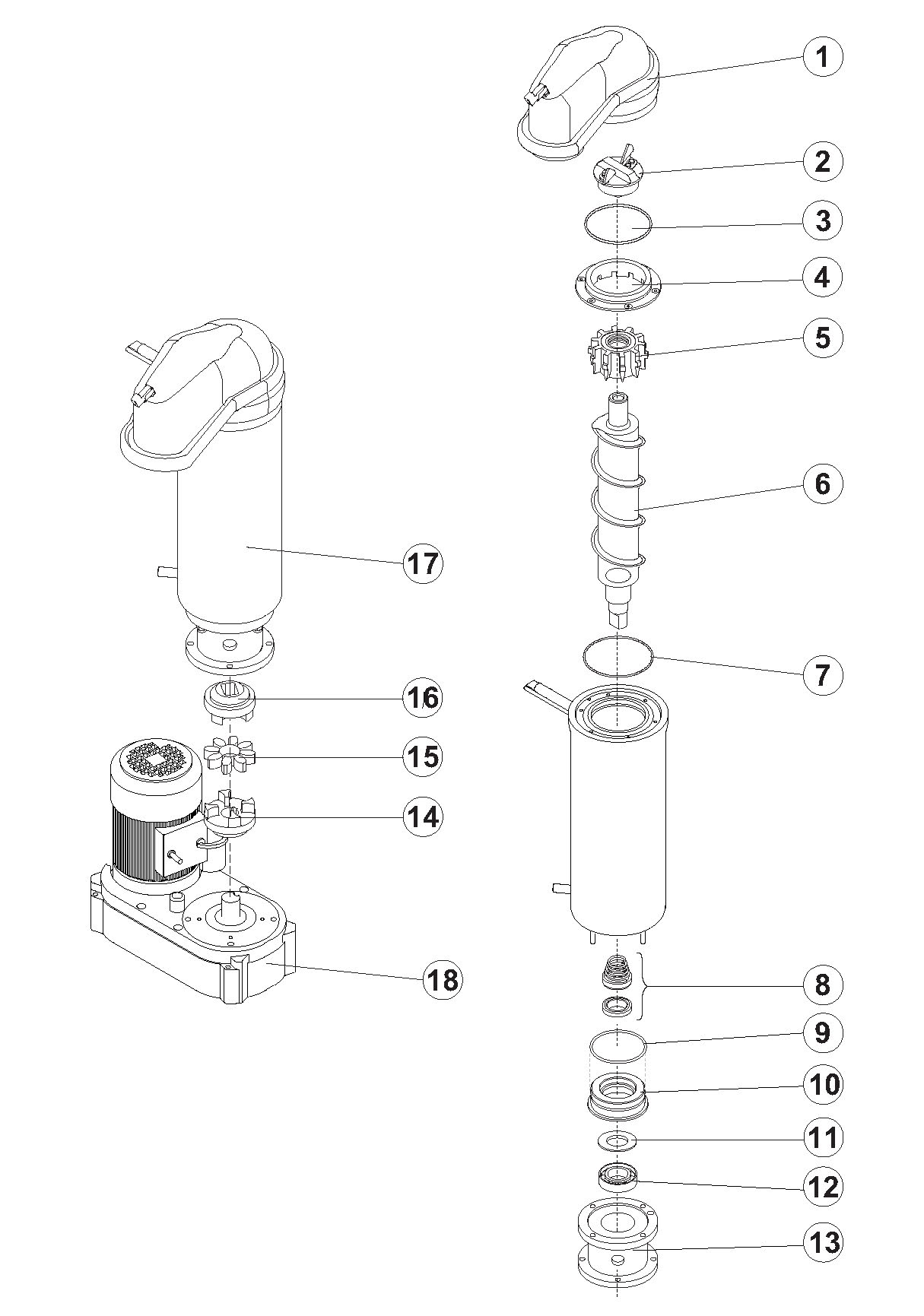 1
2
3
4
5
6
7
8
9
10
11
12
13
17
16
15
14
18