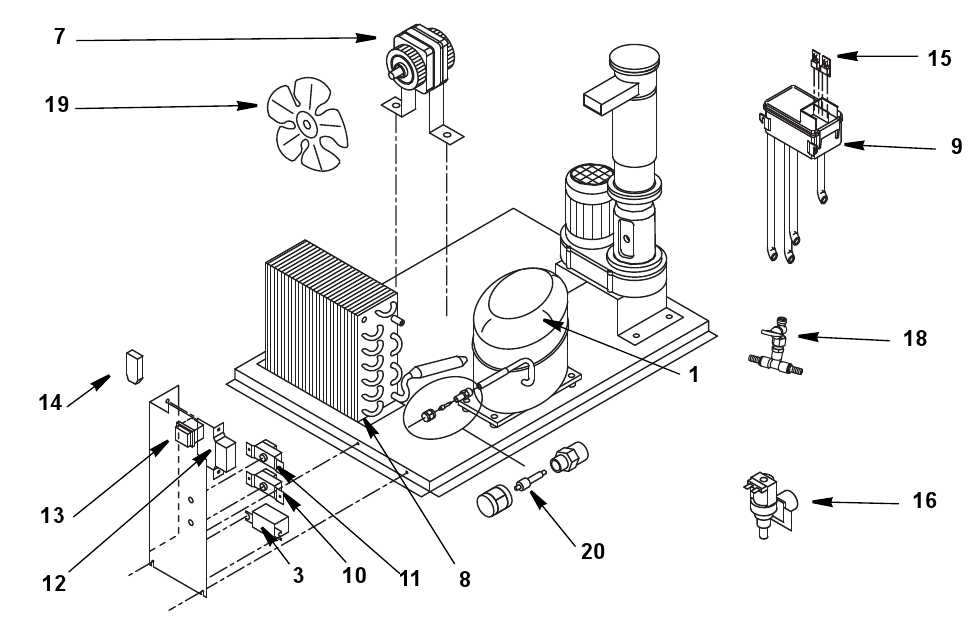 7
19
15
9
18
1
14
13
12
3
10
11
8
20
16