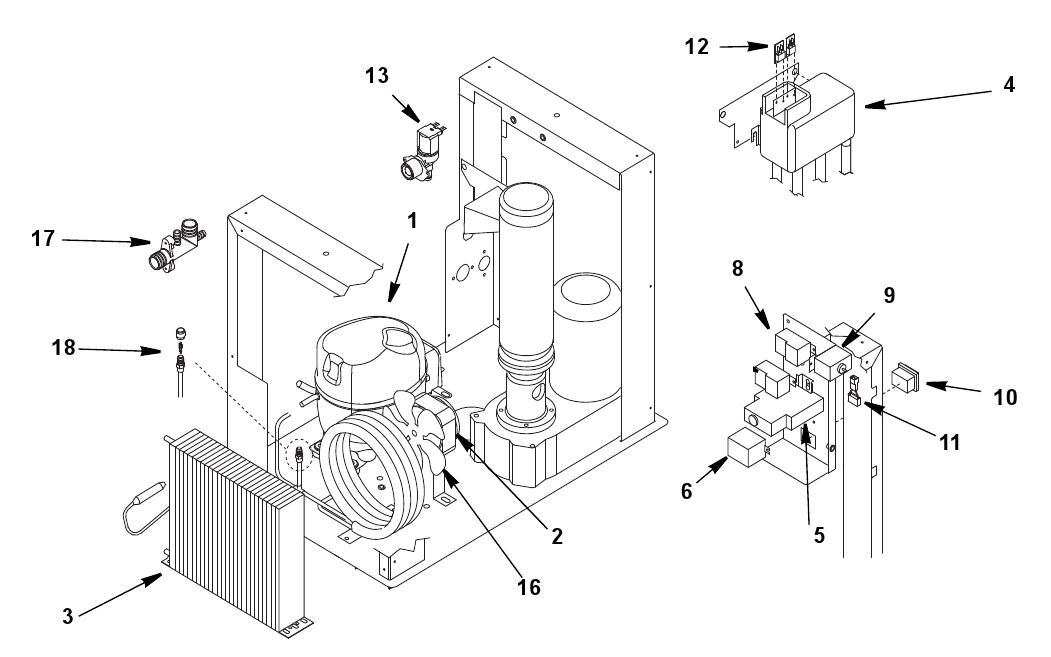 12
4
13
17
1
8
9
18
10
11
6
5
2
16
3