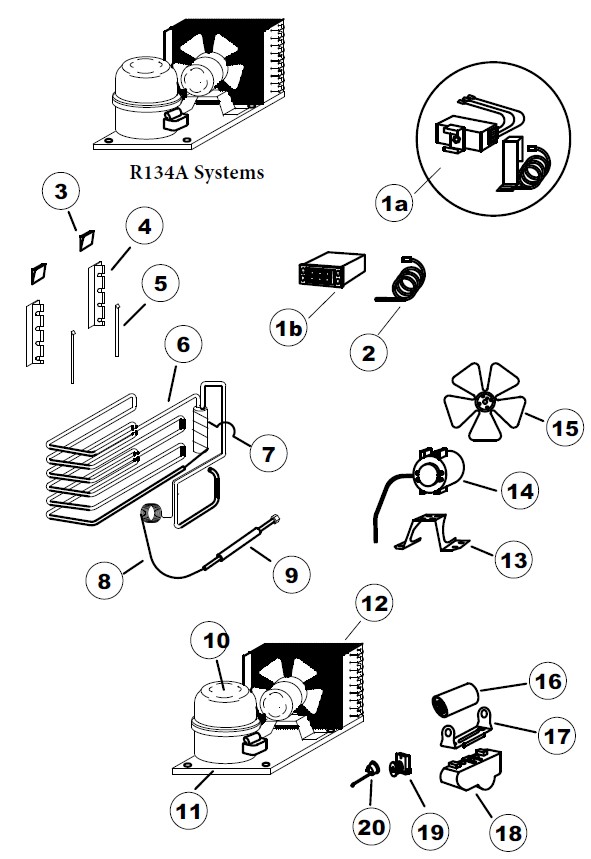 R134A Systems

1a
3
4
5
1b
2
6
7
15
14
13
8
9
12
10
16
17
11
20
19
18