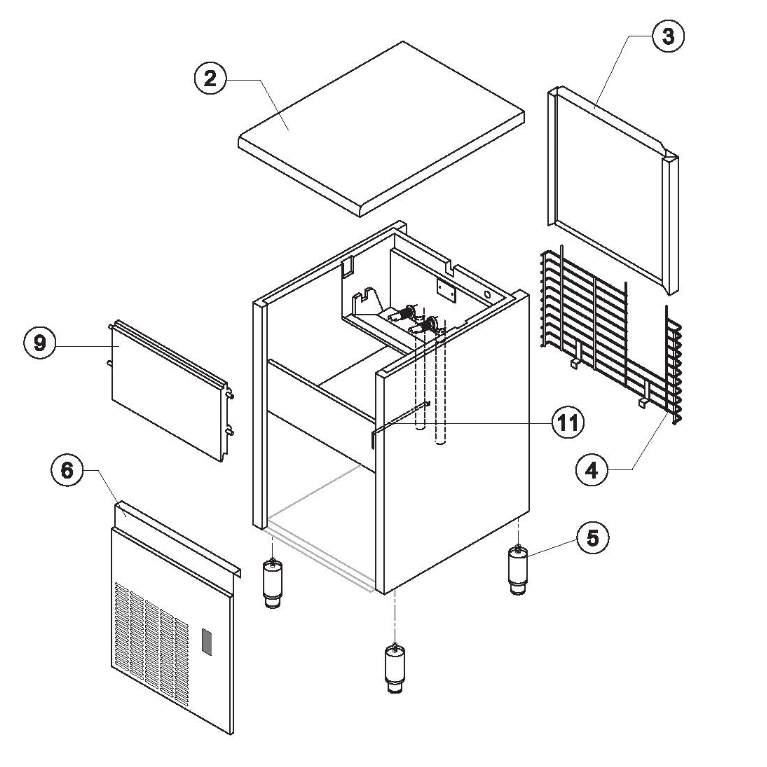 2
3
9
11
4
6
5