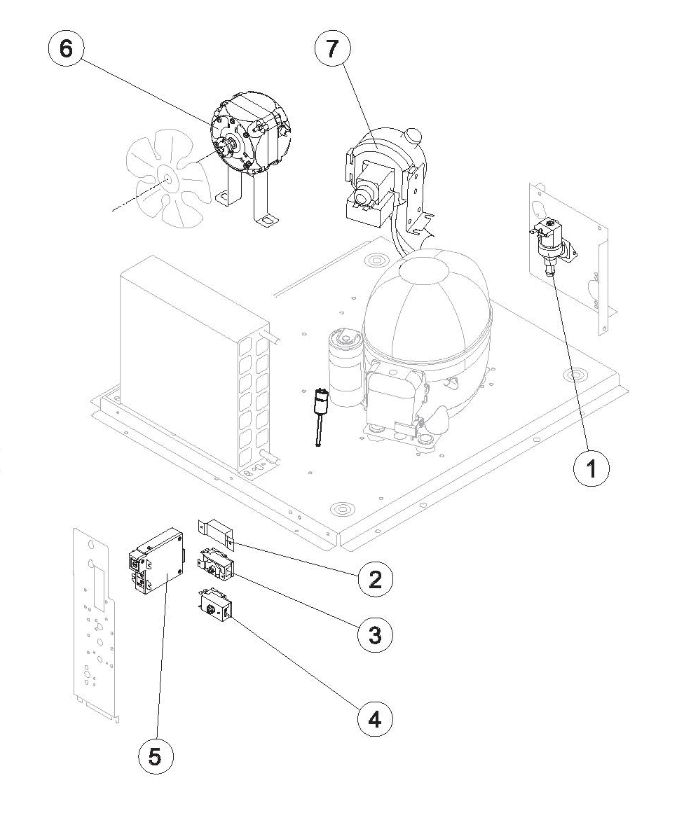 6
7
1
2
3
4
5