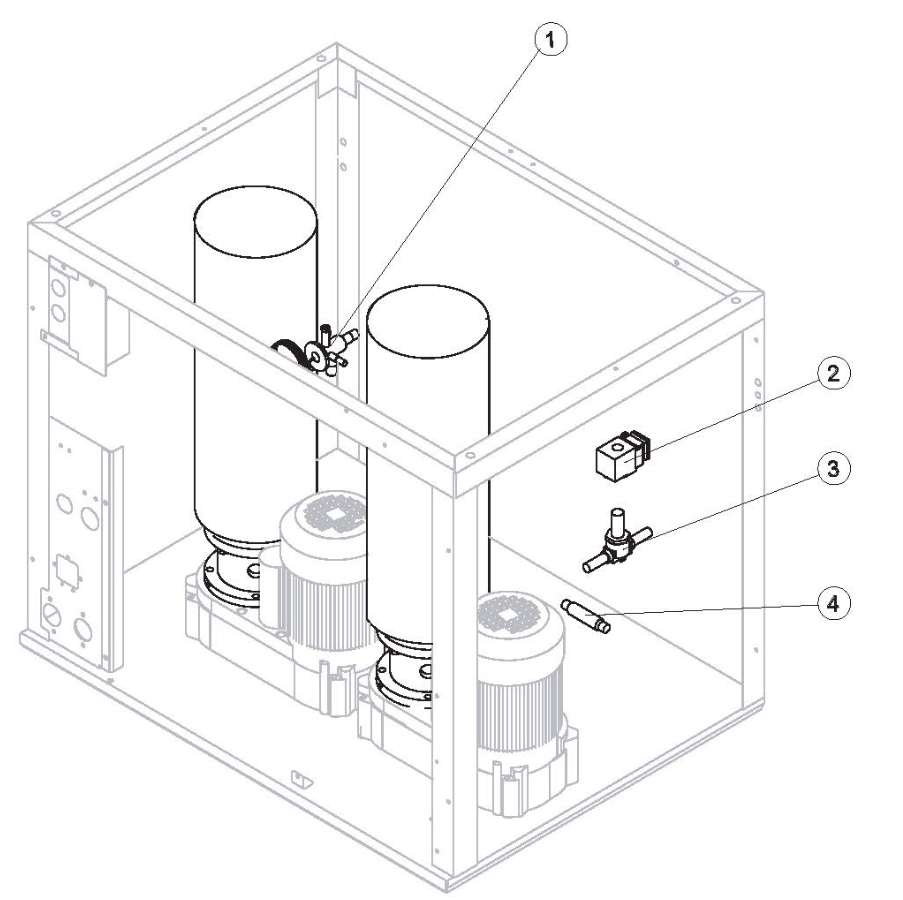 1
2
3
4