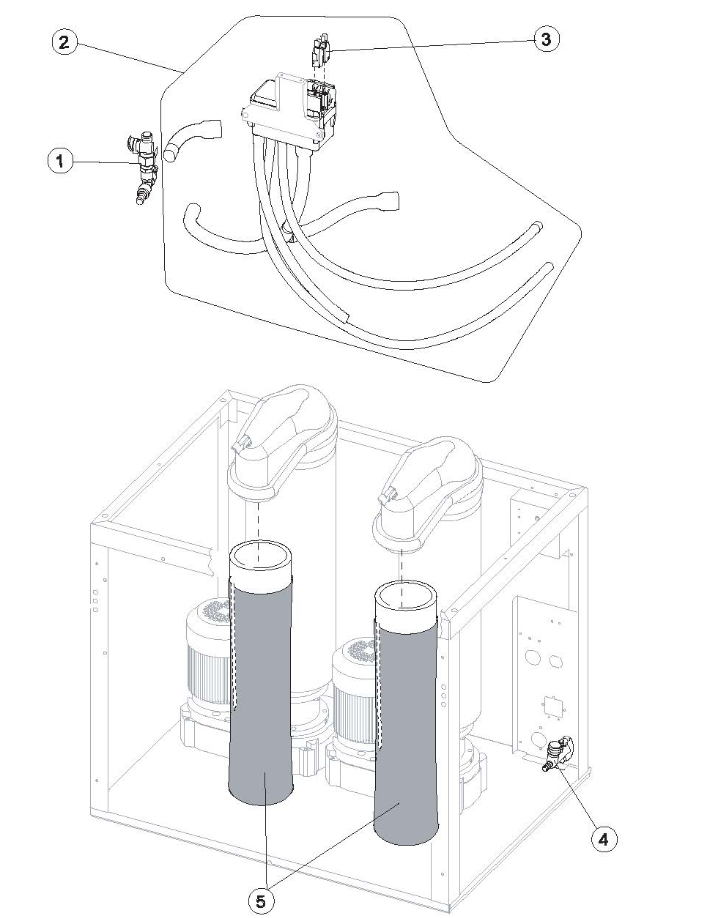 2
3
1
4
5