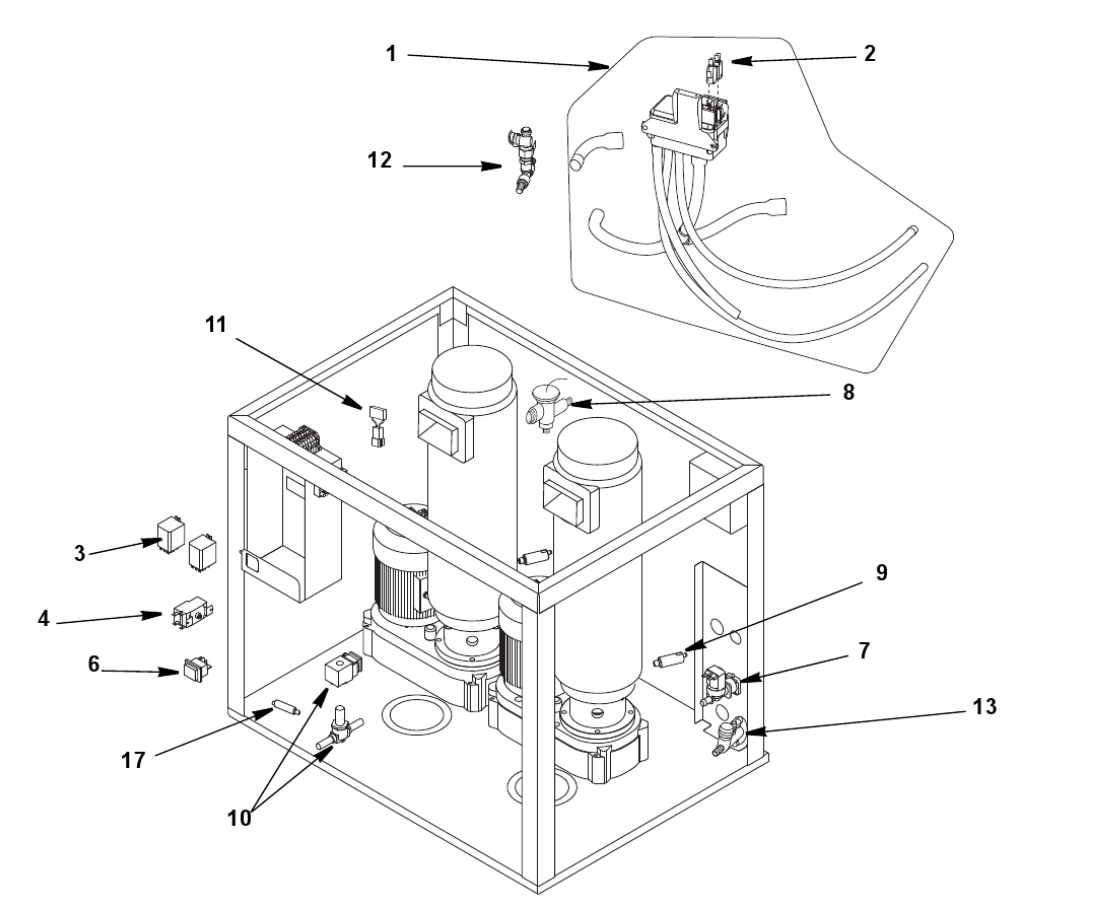 1
2
12
11
8
3
4
6
9
7
13
17
10