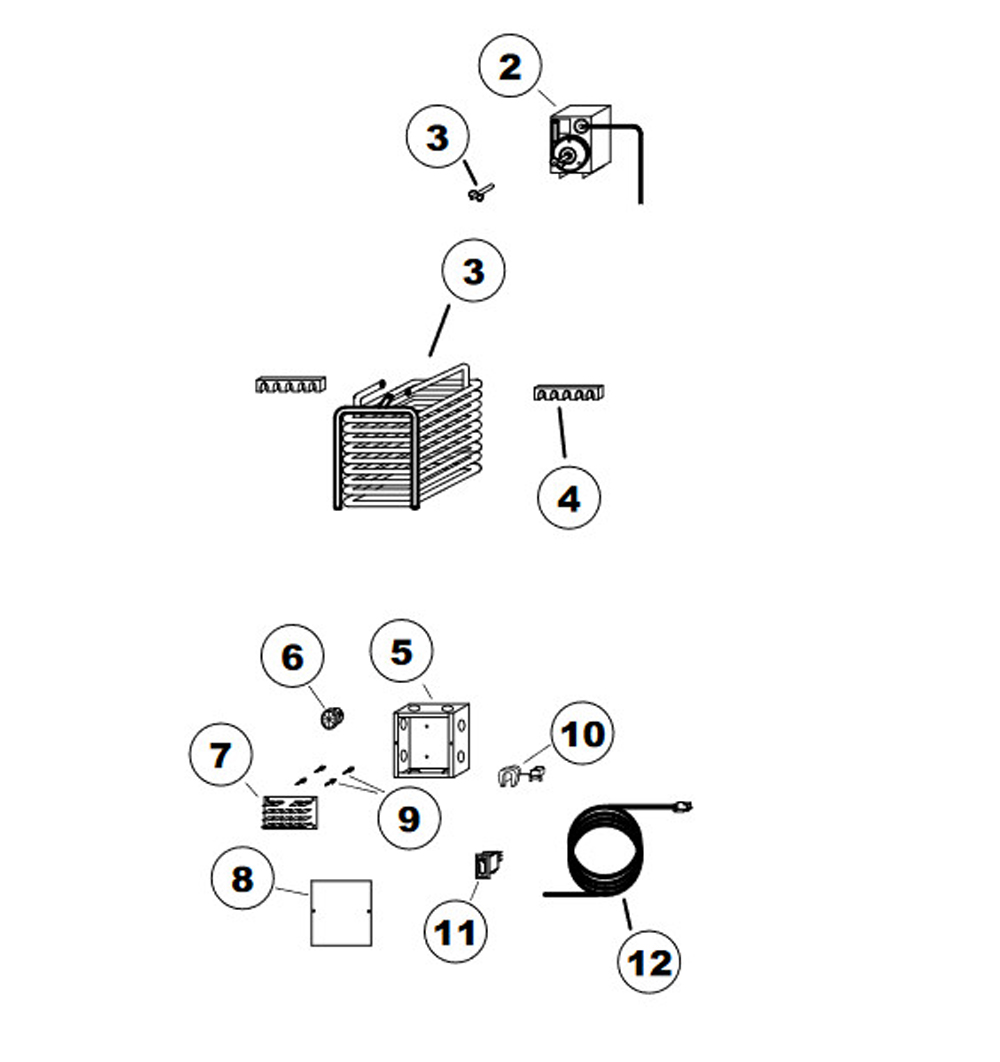 2
3
3
4
6
5
7
10
9
8
11
12