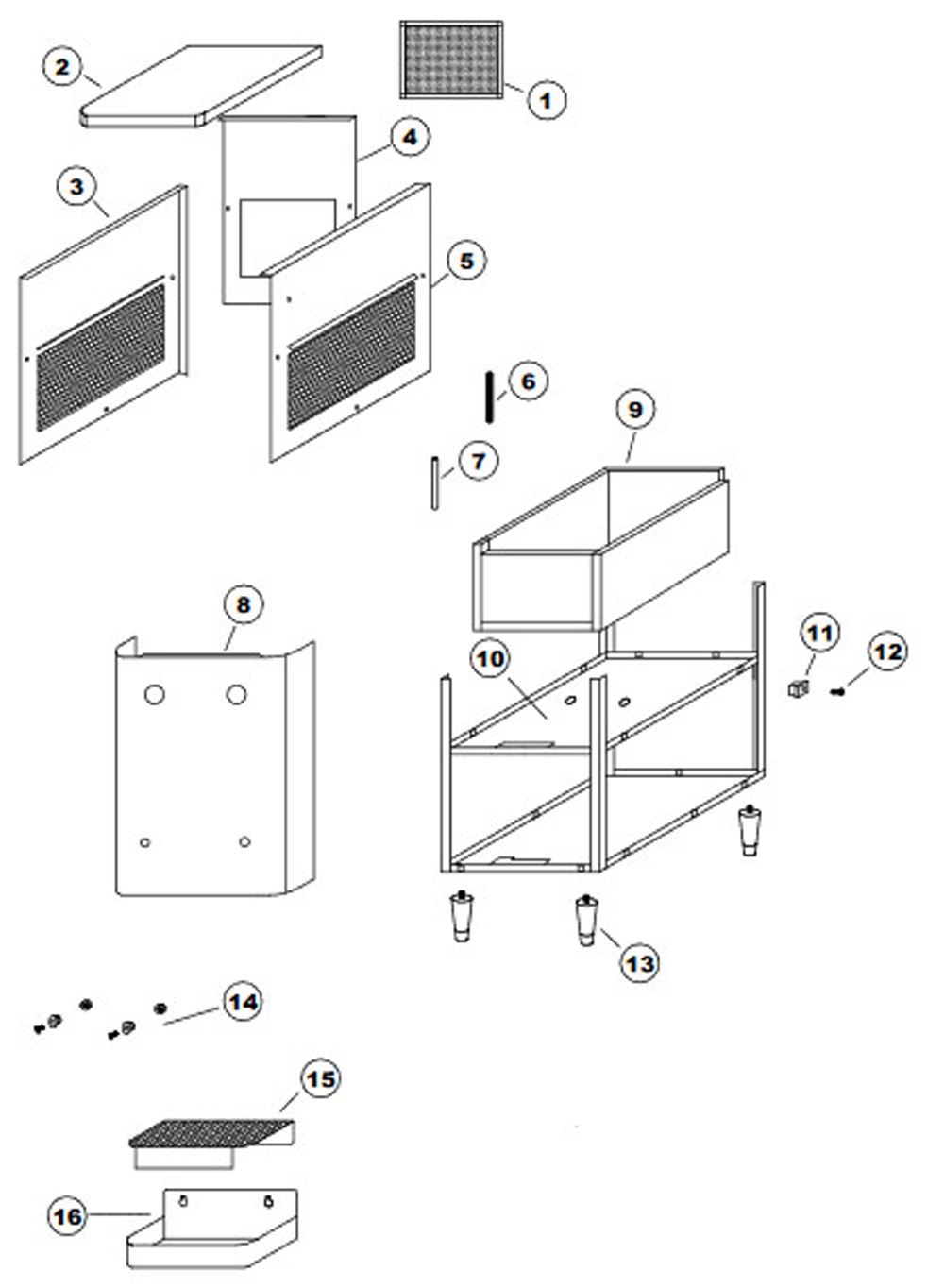 2
1
4
3
5
6
9
7
8
10
11
12
13
14
15
16