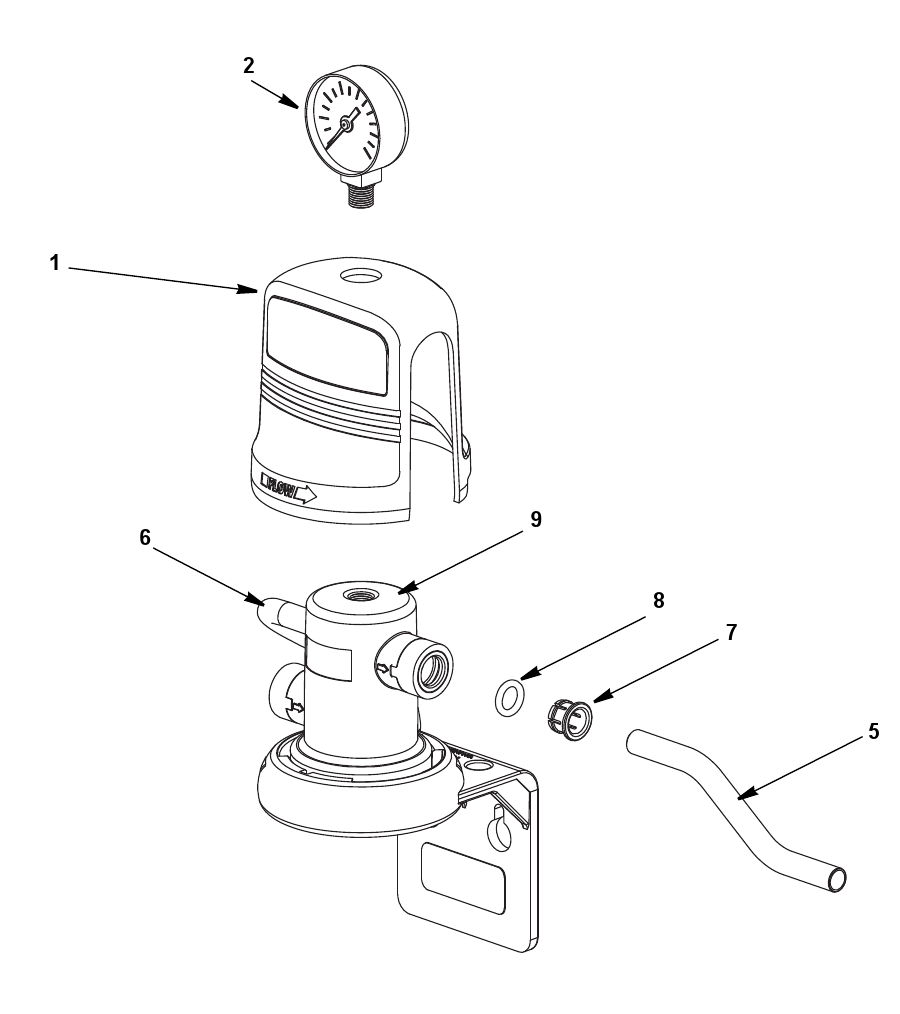 2

1

FLOW

6

9

8

7

5