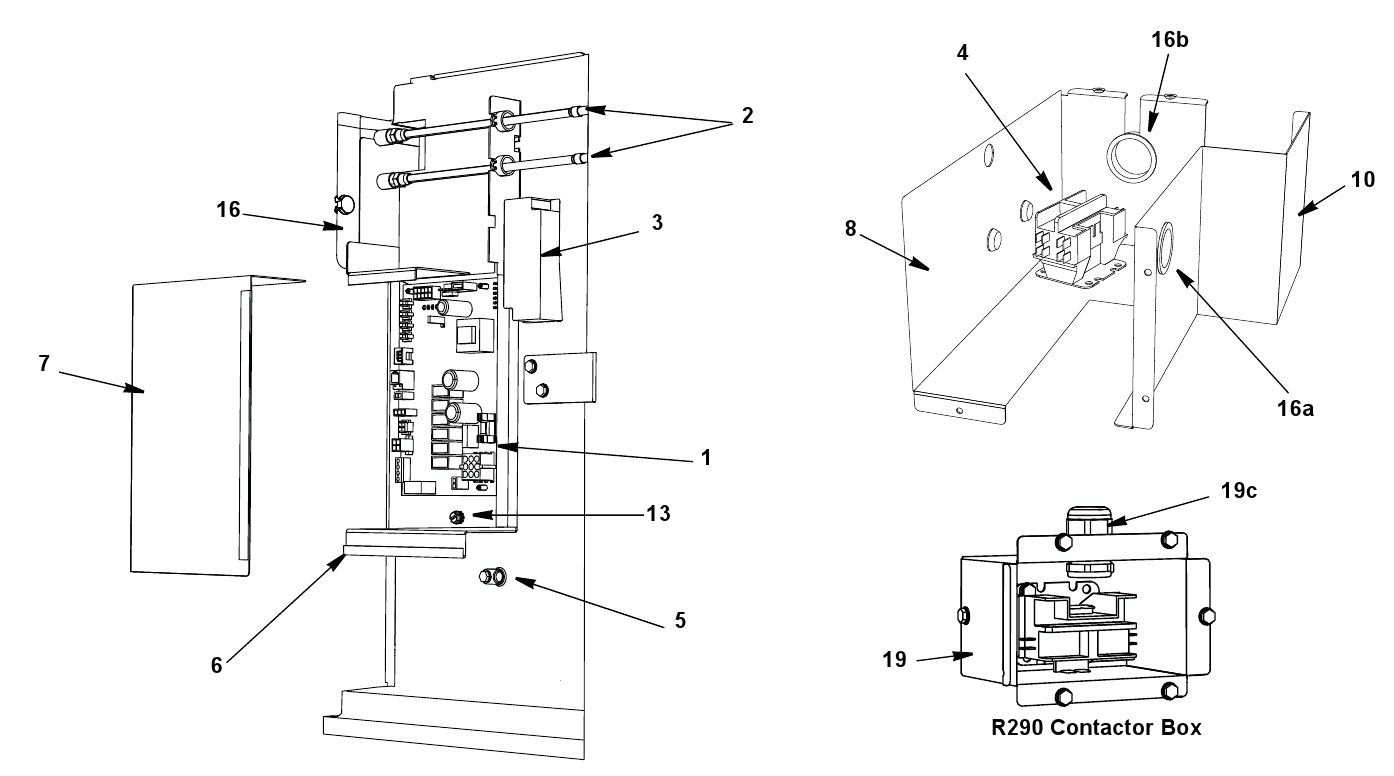 2
16
3
7
1
13
6
5
4
16b
10
8
16a
19c
19
R290 Contactor Box