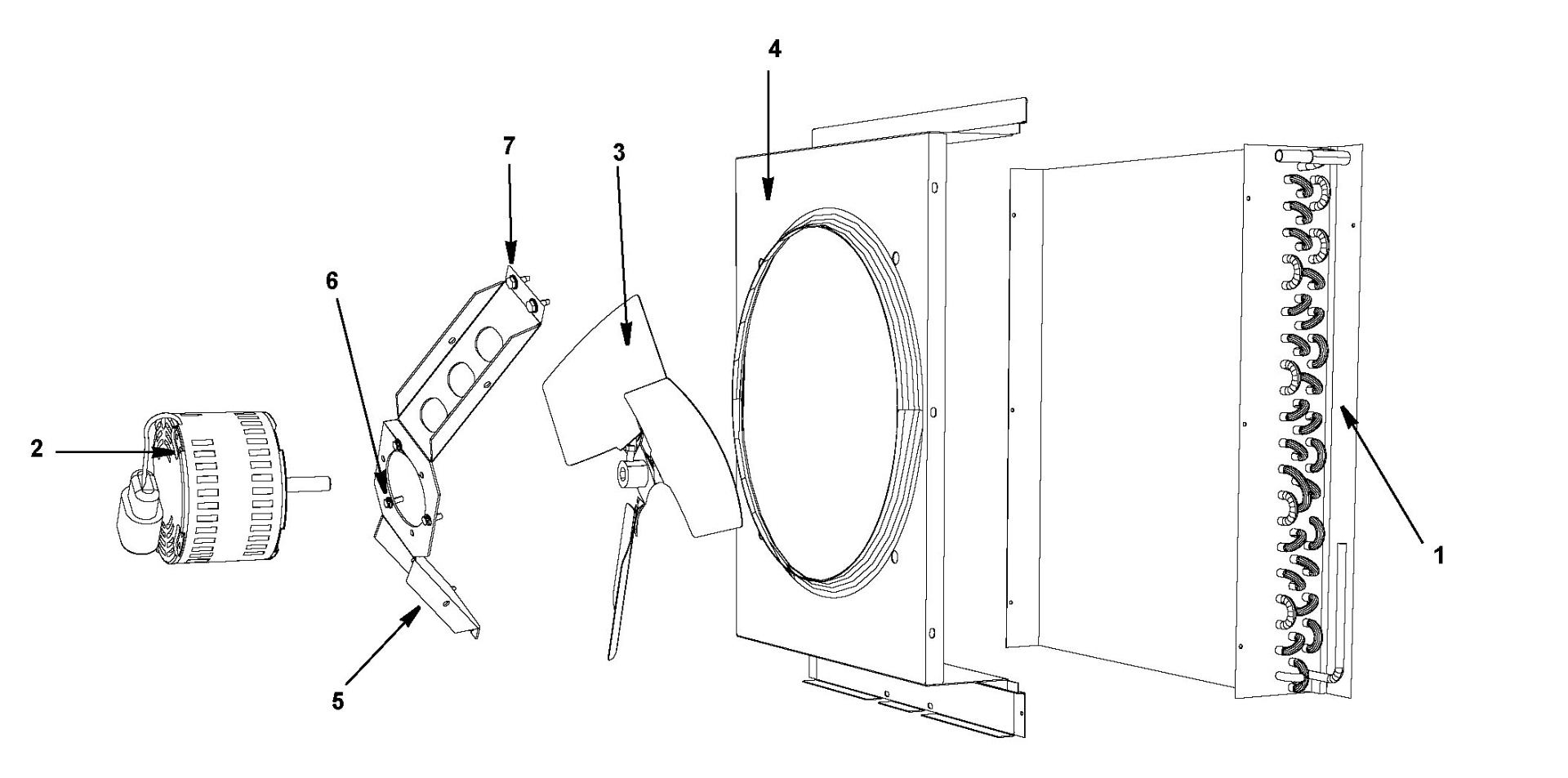 4
7
3
6
2
1
5