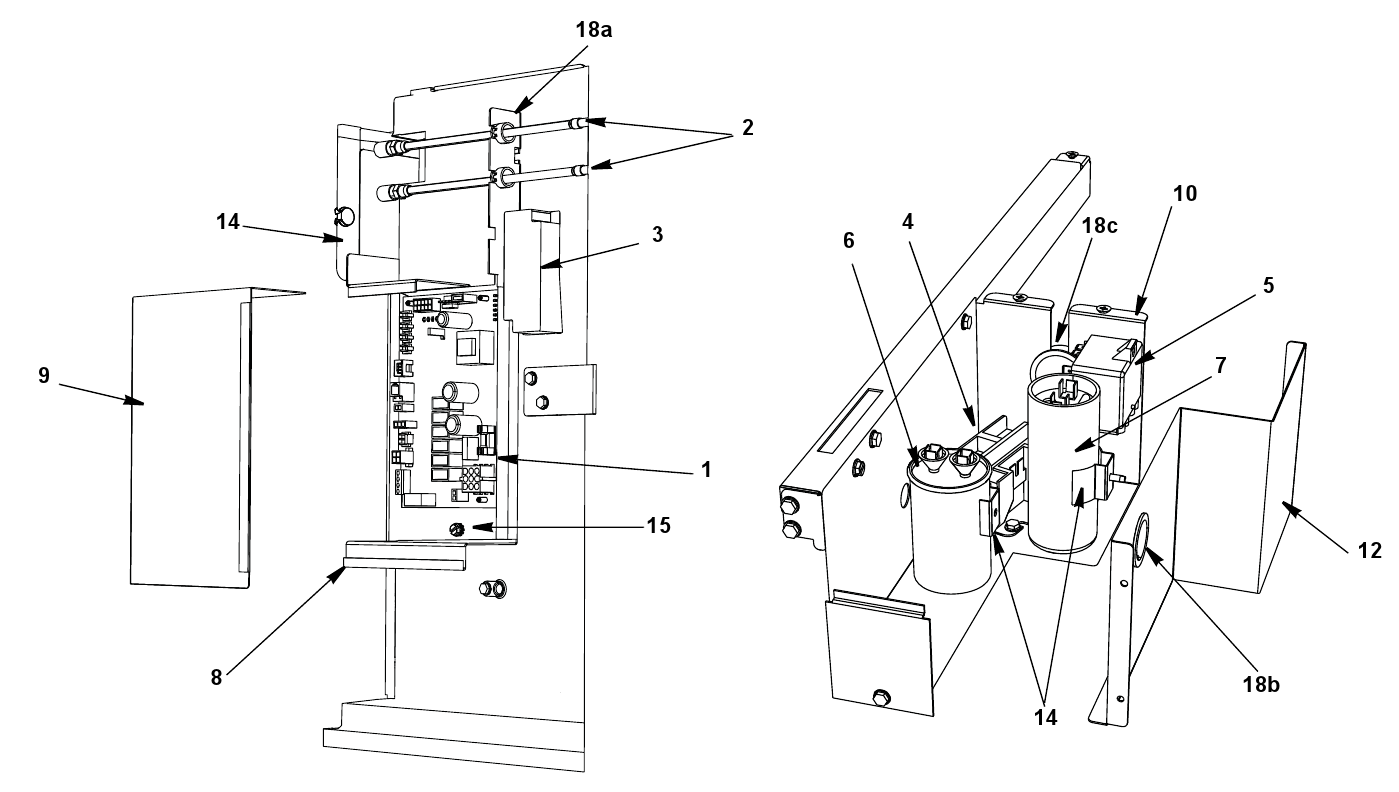 18a
2
14
3
9
1
15
8
6
4
18c
10
5
7
12
18b
14