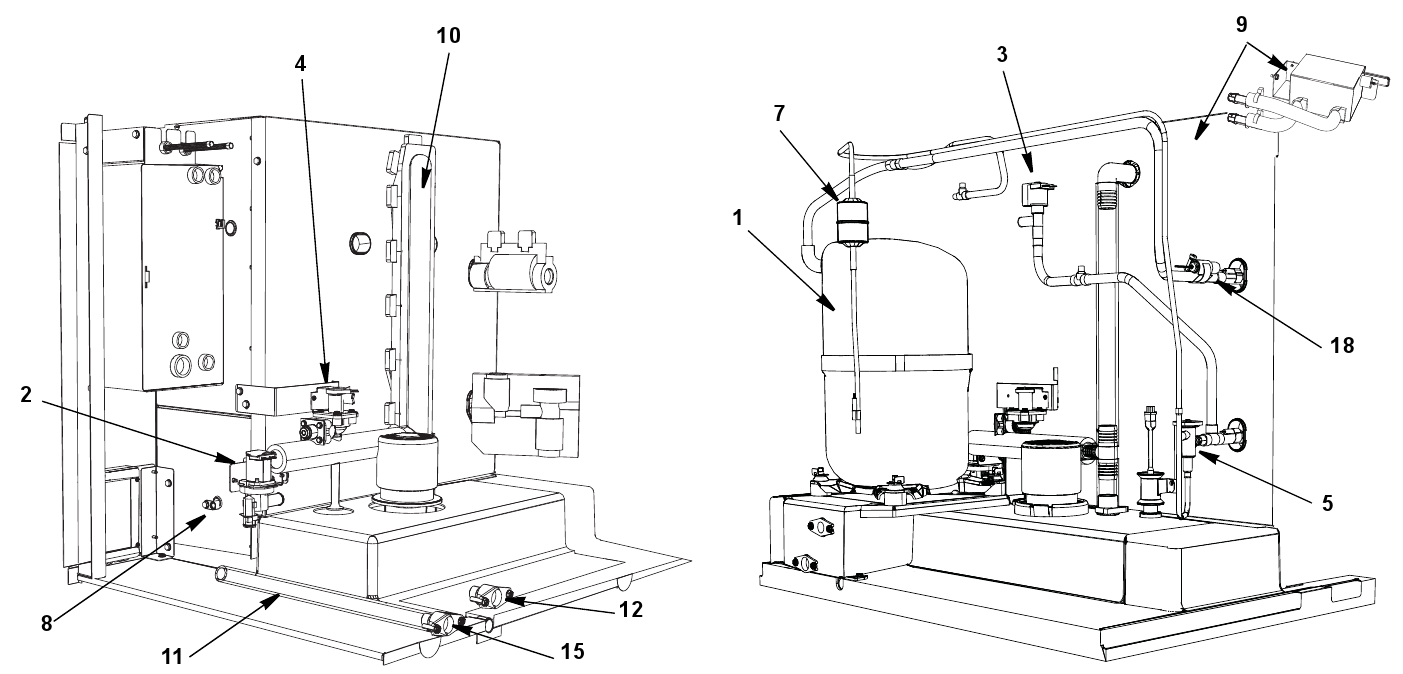 10
4
2
8
11
15
12
9
3
7
1
18
5