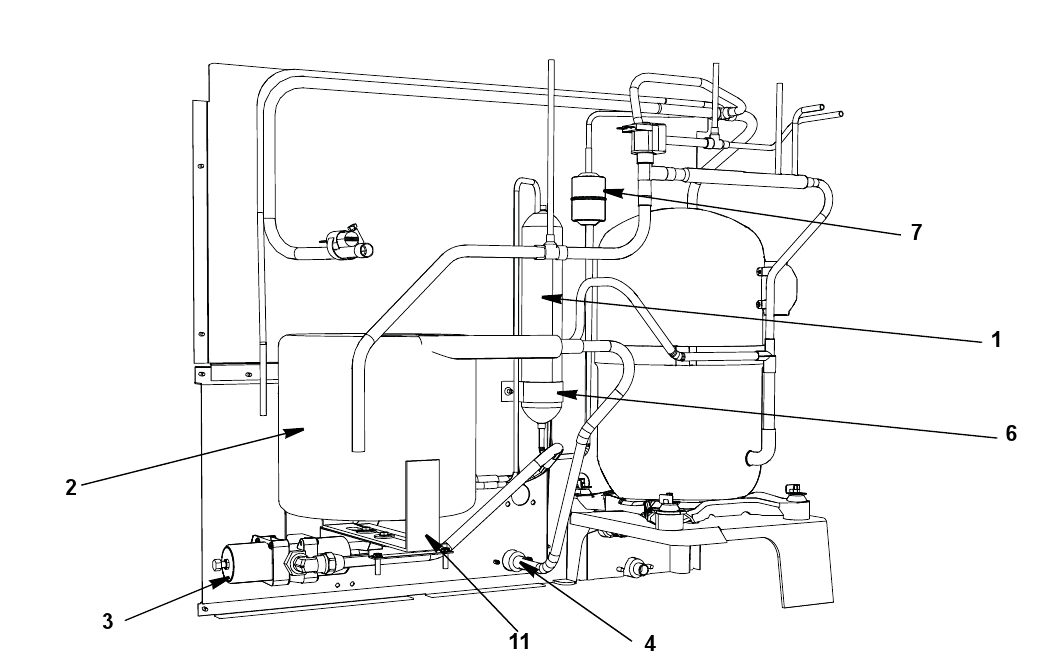 7
1
6
2
3
11
4