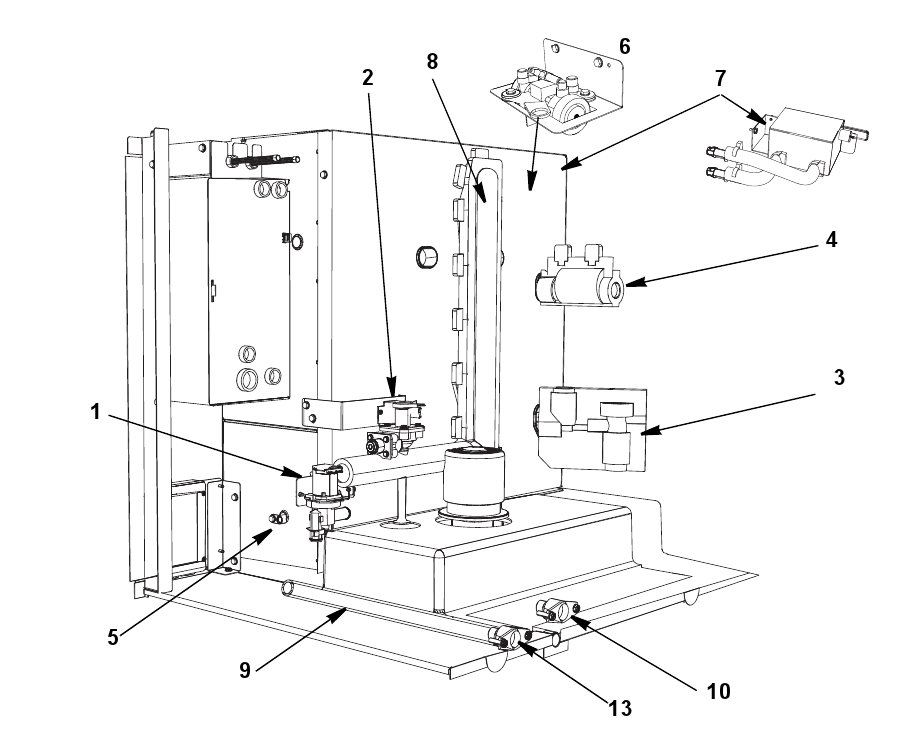 2
8
6
7
4
3
1
5
9
13
10