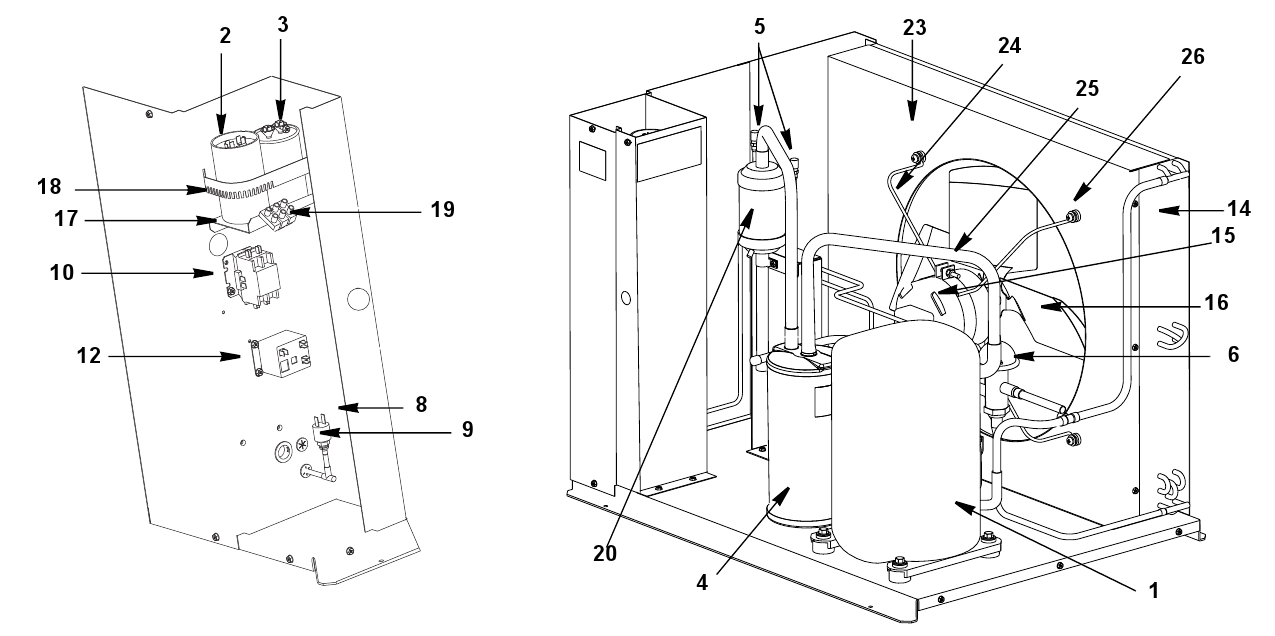 2
3
18
17
19
10
12
8
9
5
23
24
25
26
14
15
16
6
20
4
1