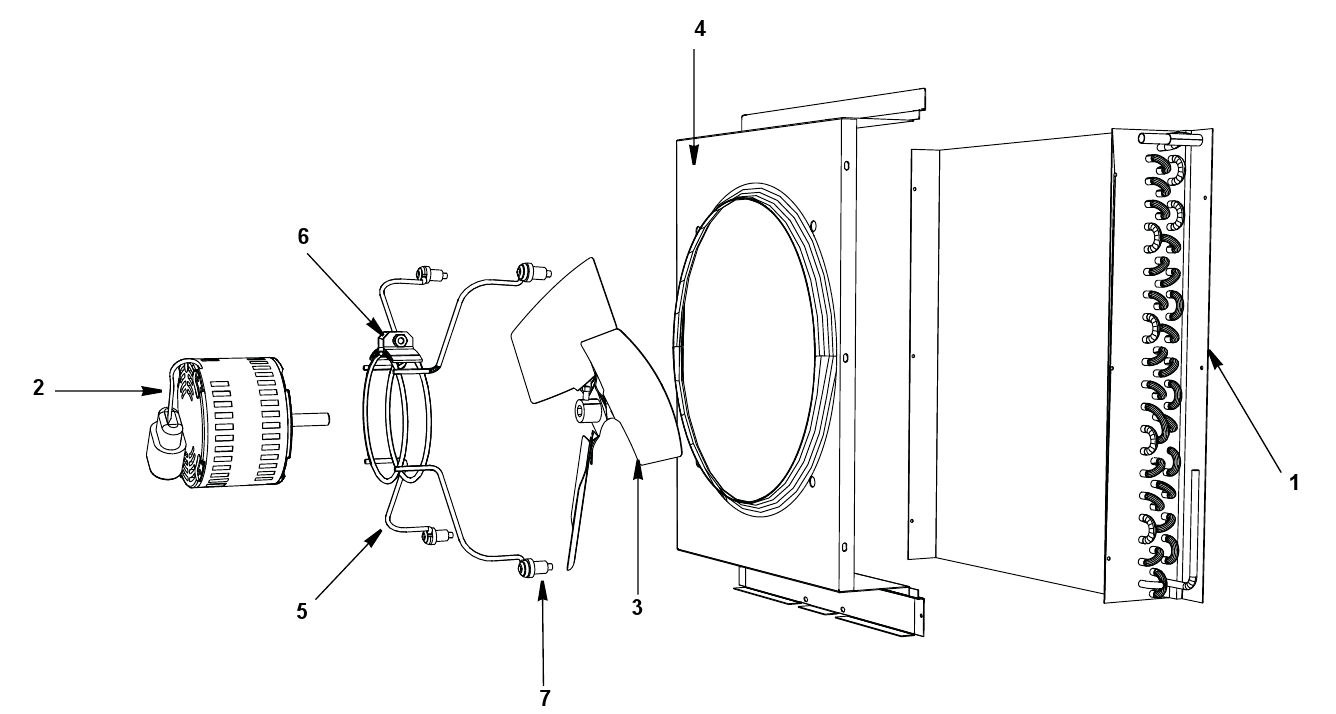 4

6

2

1

5

3

7