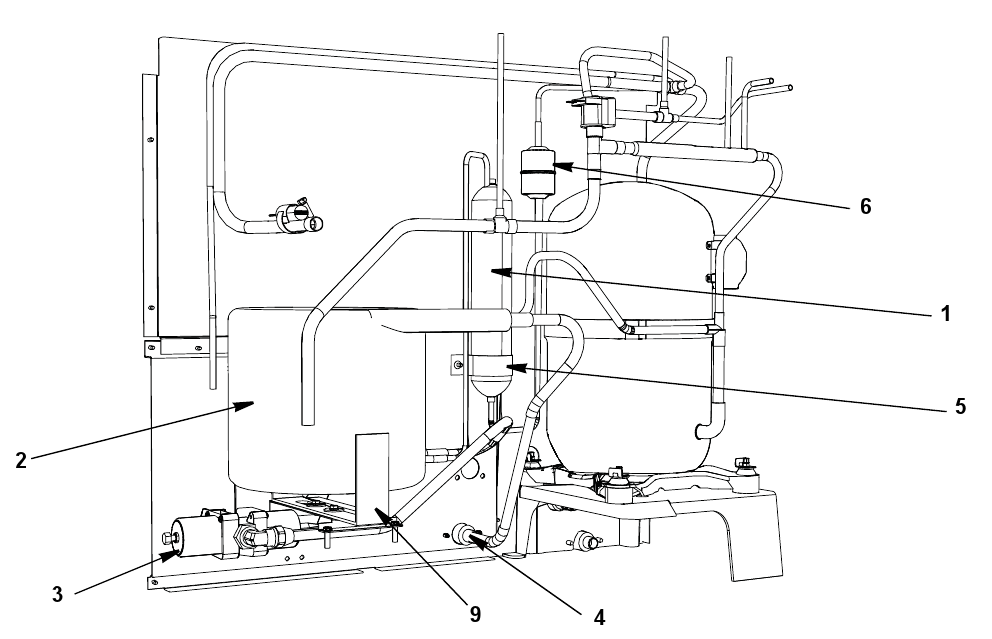 6
1
5
2
3
9
4