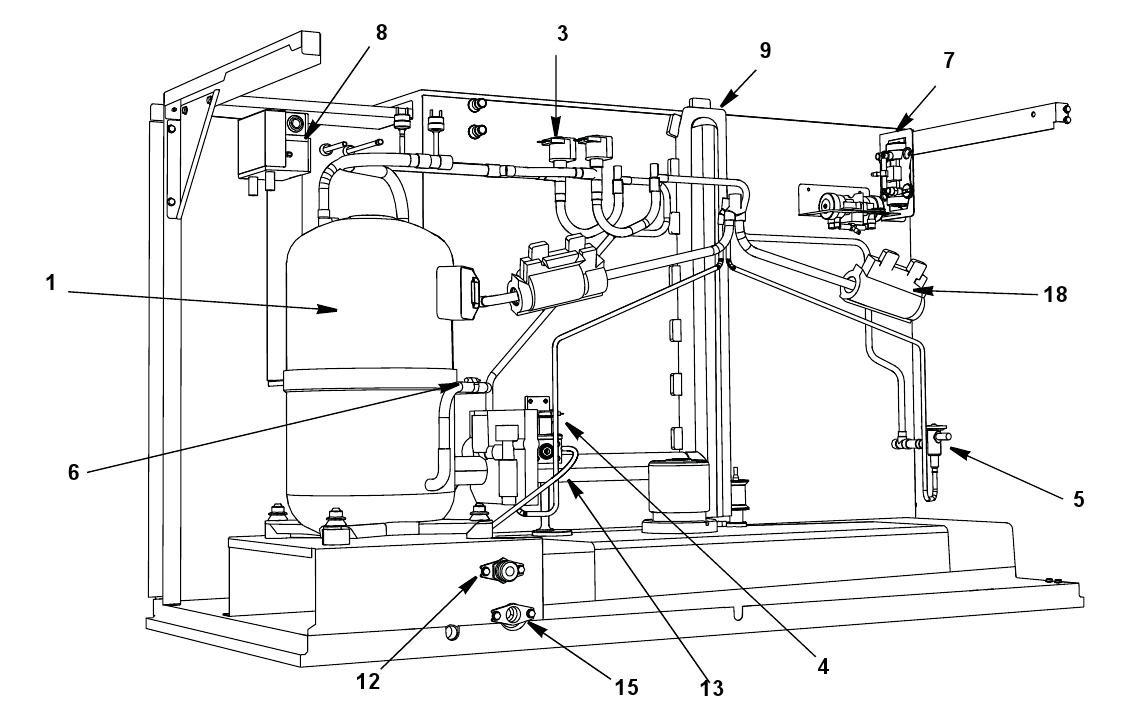 8
3
9
7
1
18
6
5
12
15
13
4