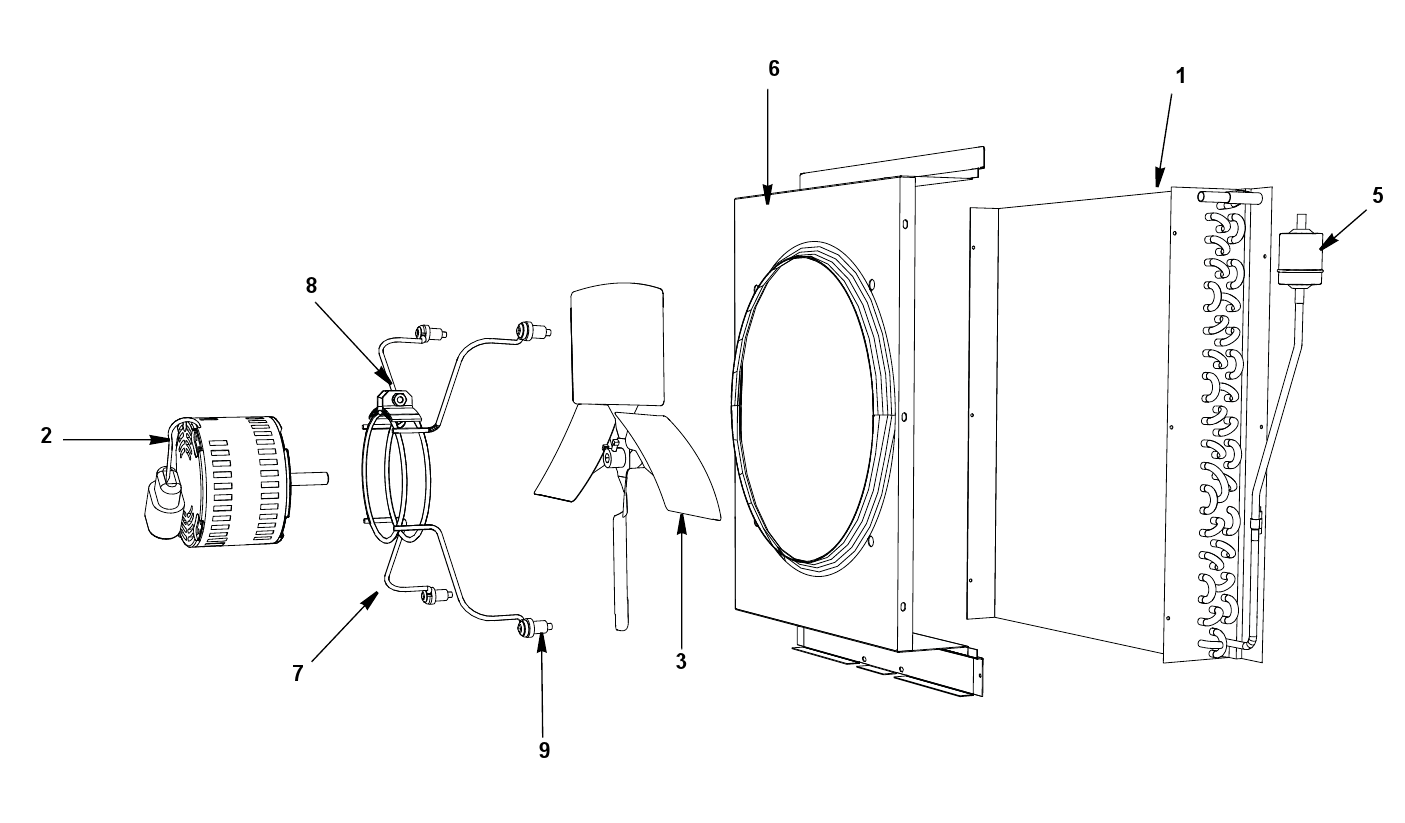 6
1
5
8
2
7
3
9