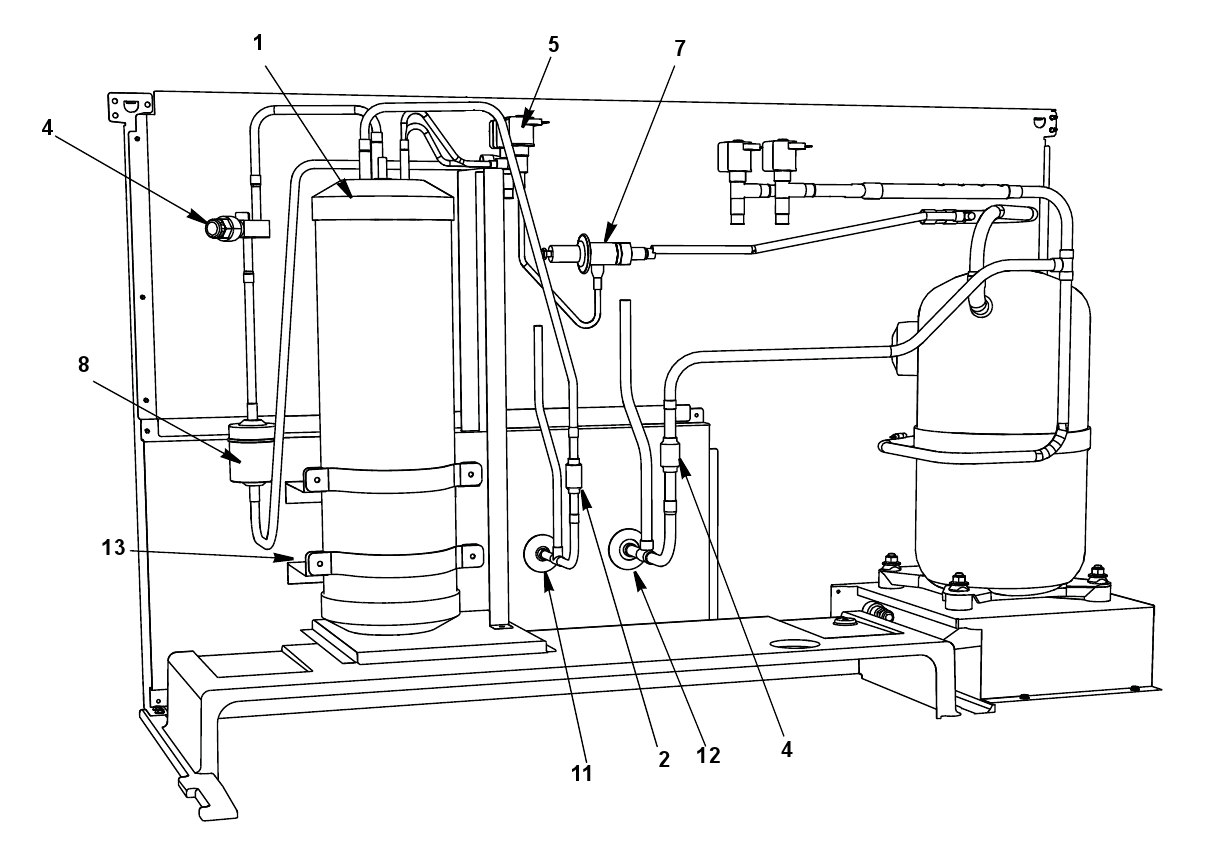 1
5
7
4
8
13
11
2
12
4