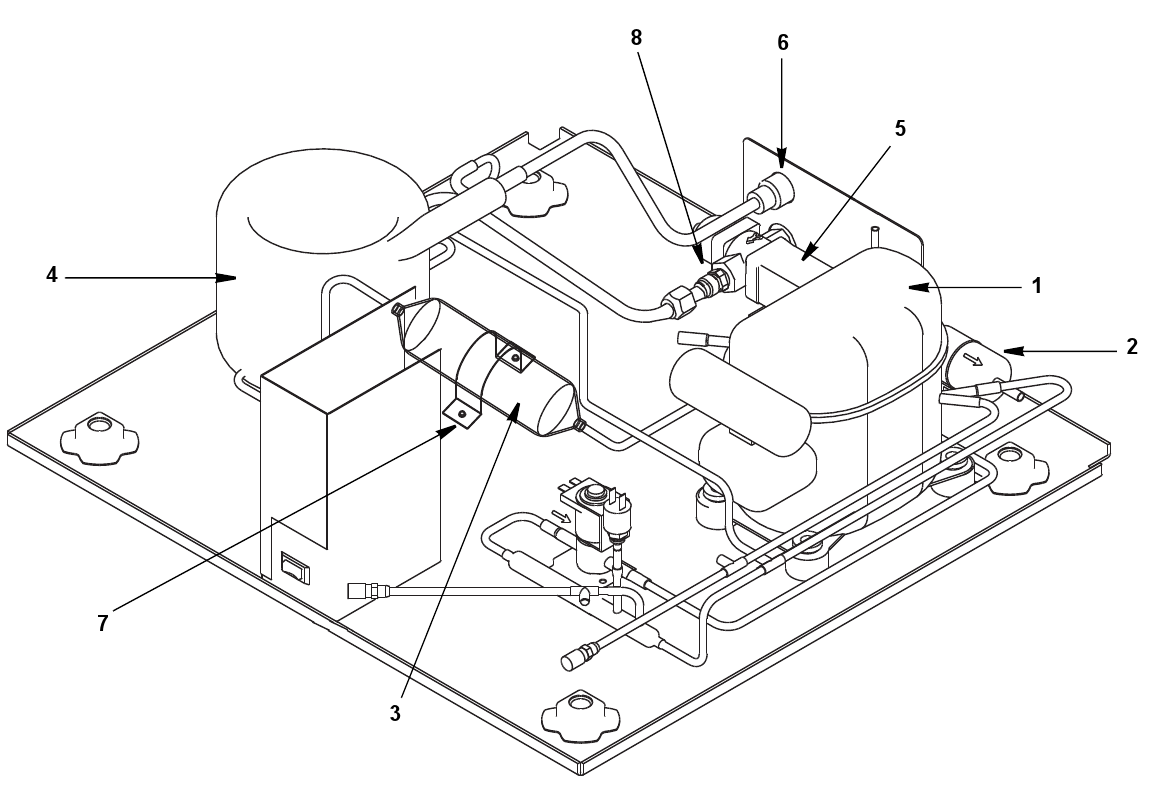 8
6
5
4
1
2
7
3