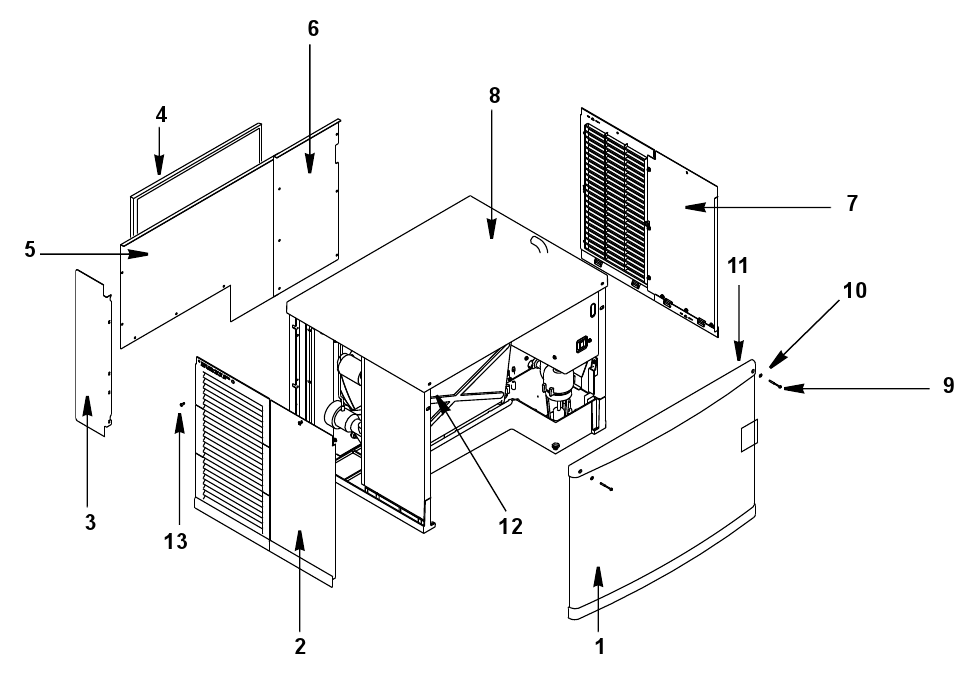 6
4
8
5
7
11
10
9
3
13
12
2
1