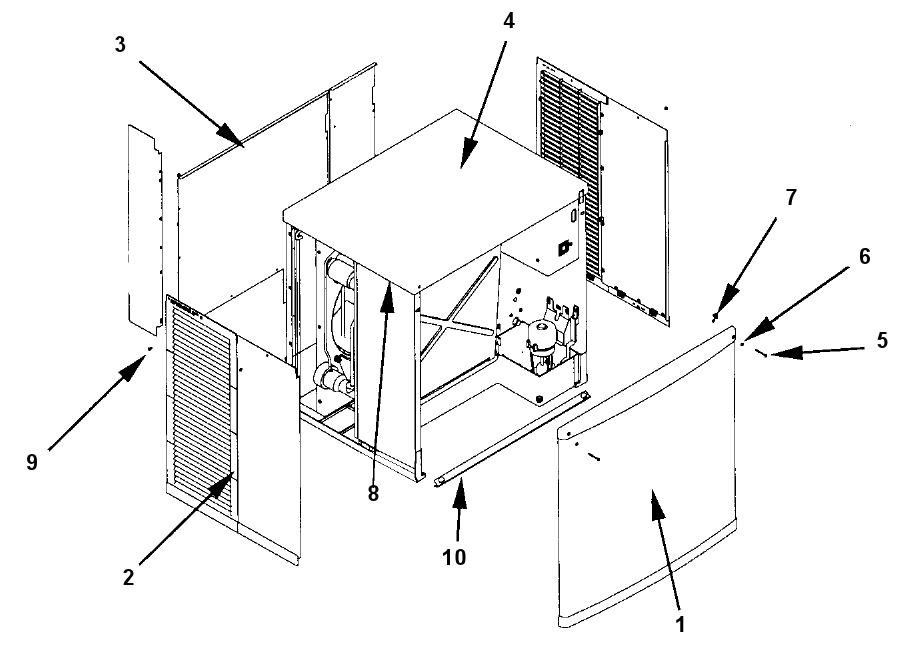 3
4
7
6
5
9
8
2
10
1