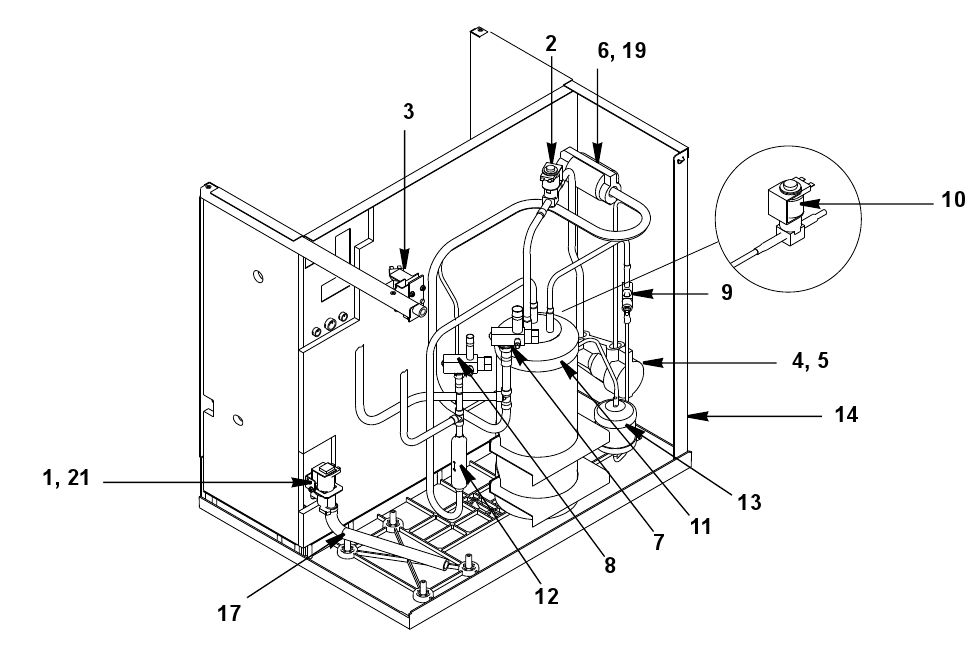 2
6, 19
3
10
9
4, 5
14
1, 21
13
11
7
8
12
17