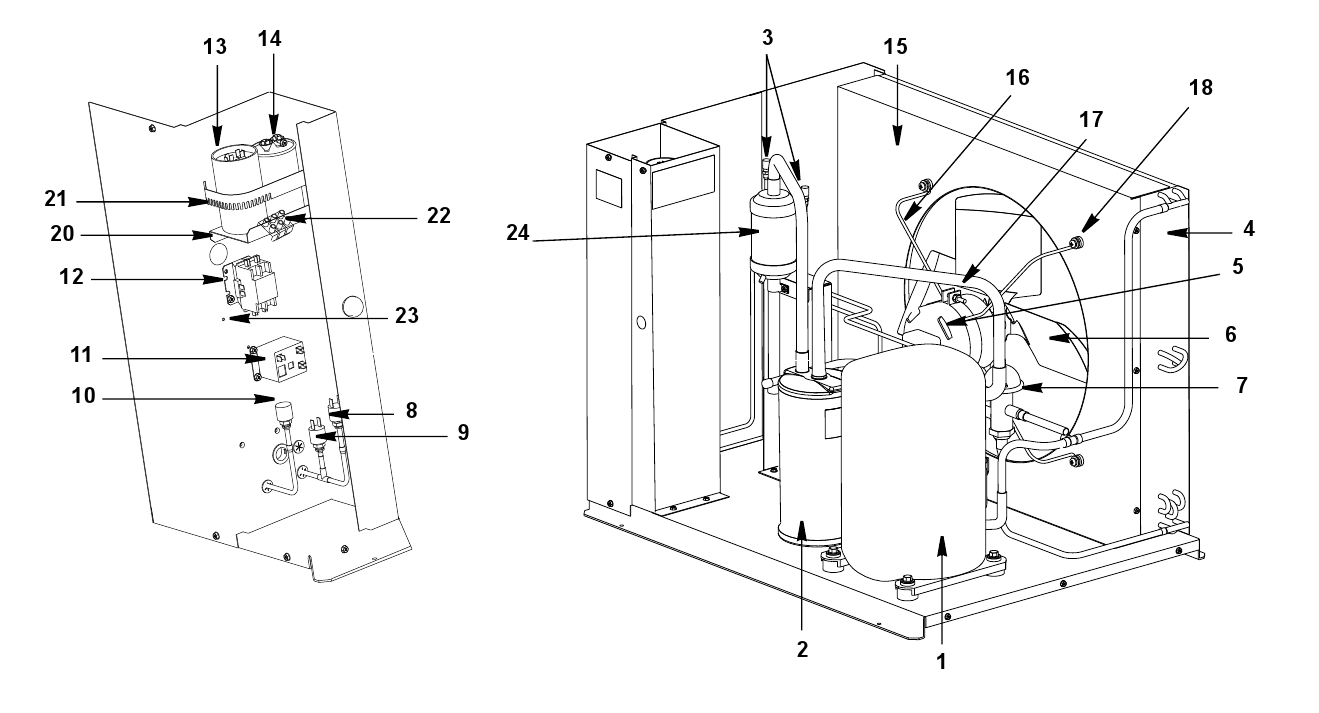 13
14
21
22
20
12
23
11
10
8
9
3
15
16
17
18
24
4
5
6
7
2
1