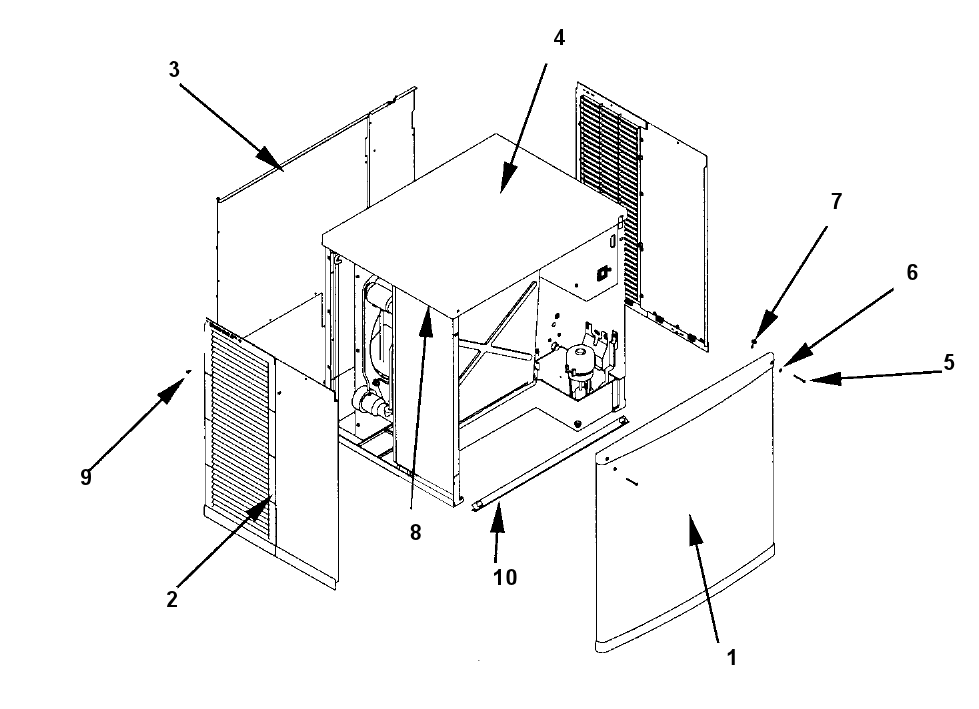 4
3
7
6
5
9
8
10
2
1