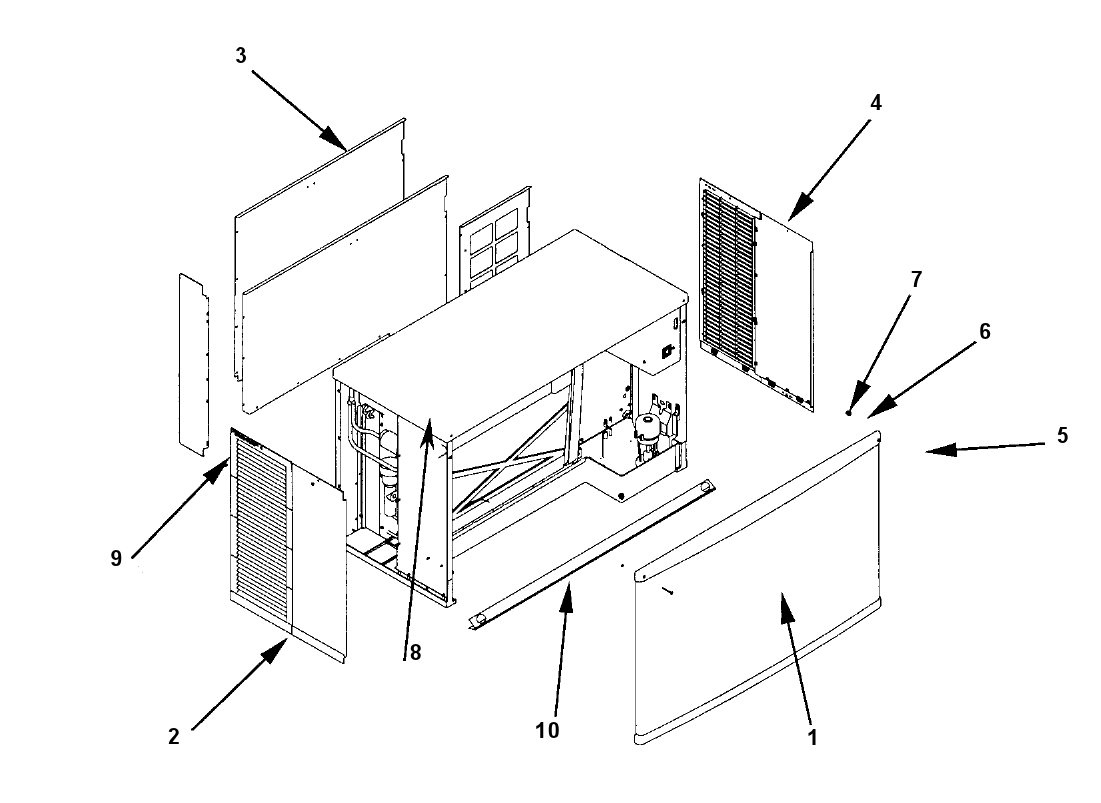 3
4
7
6
5
9
8
2
10
1