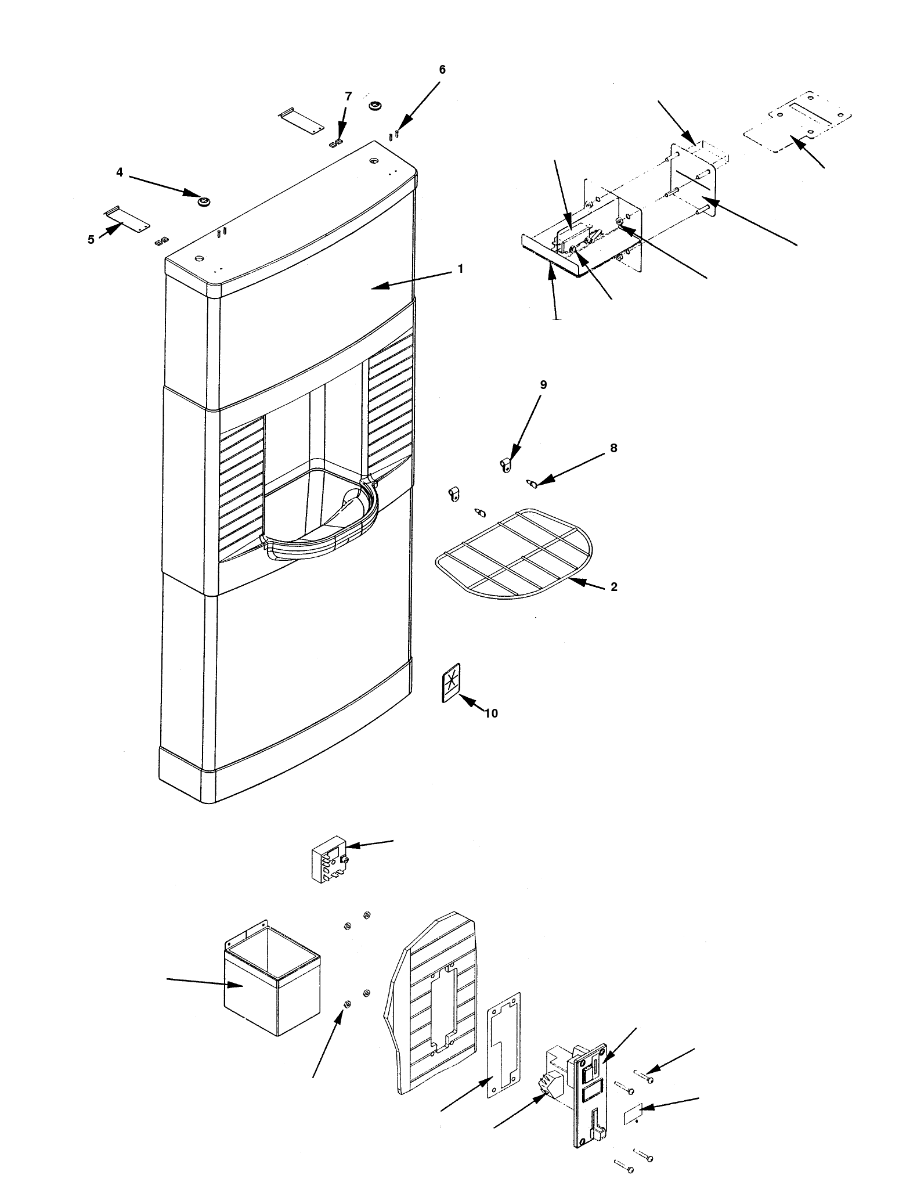 6
7
4
5
1
9
8
2
10