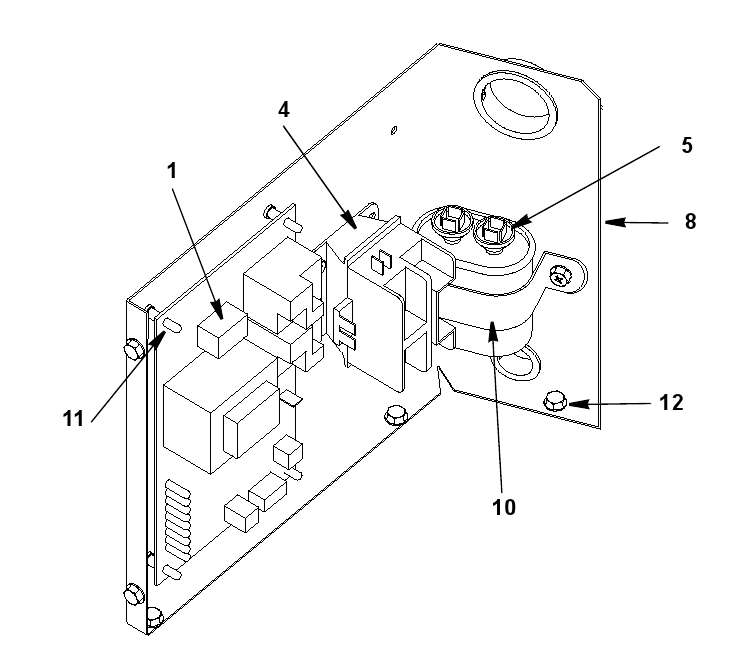 4
1
5
8
11
12
10