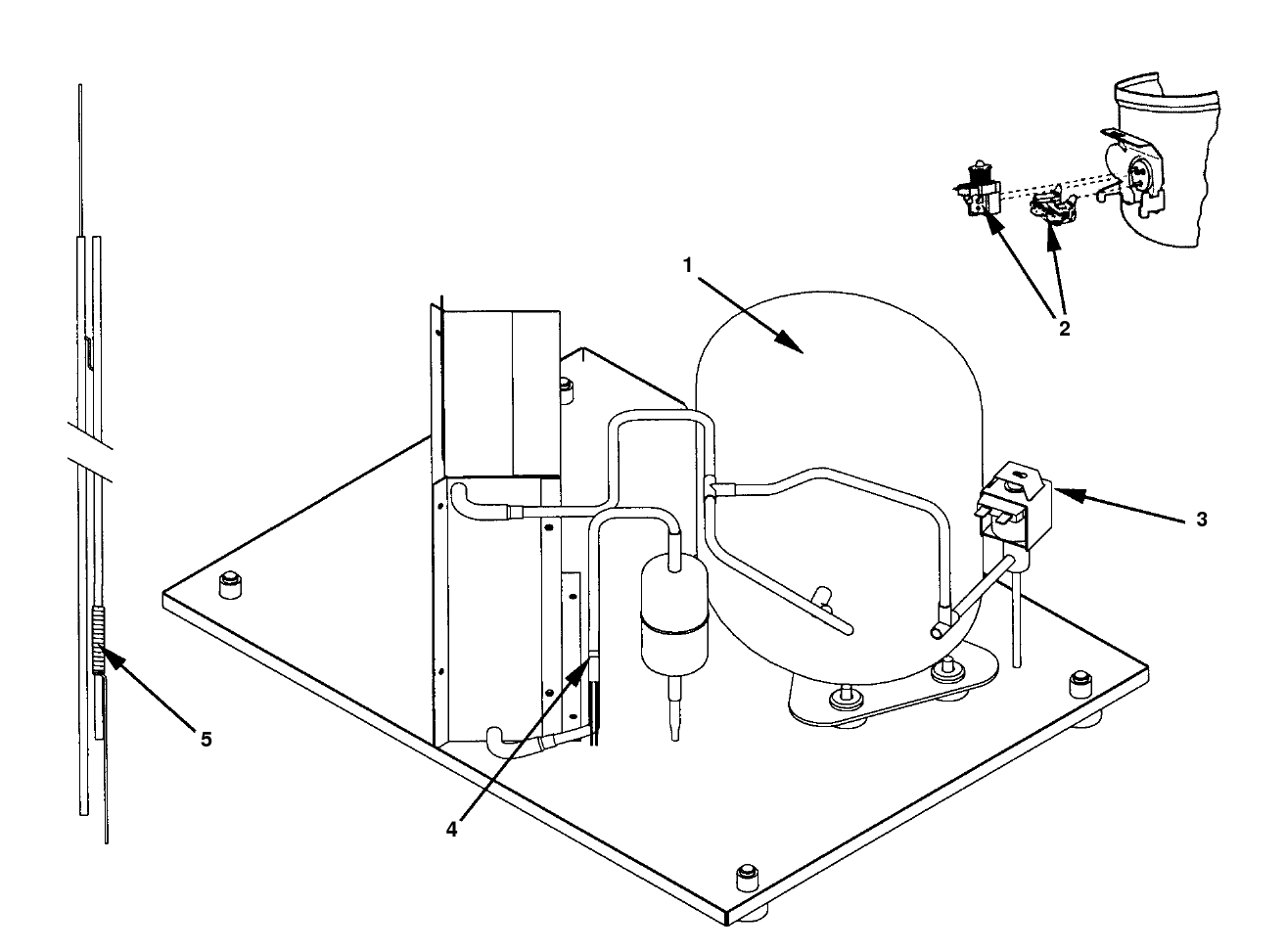 1
2
3
4
5