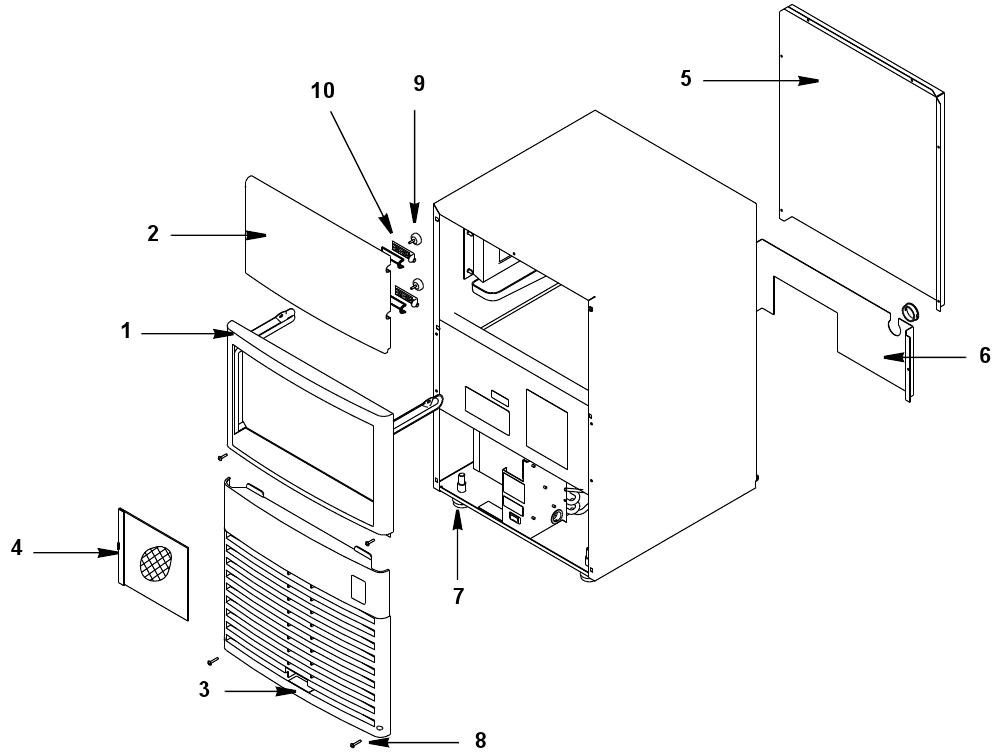 10
9
5
2
1
6
4
7
3
8