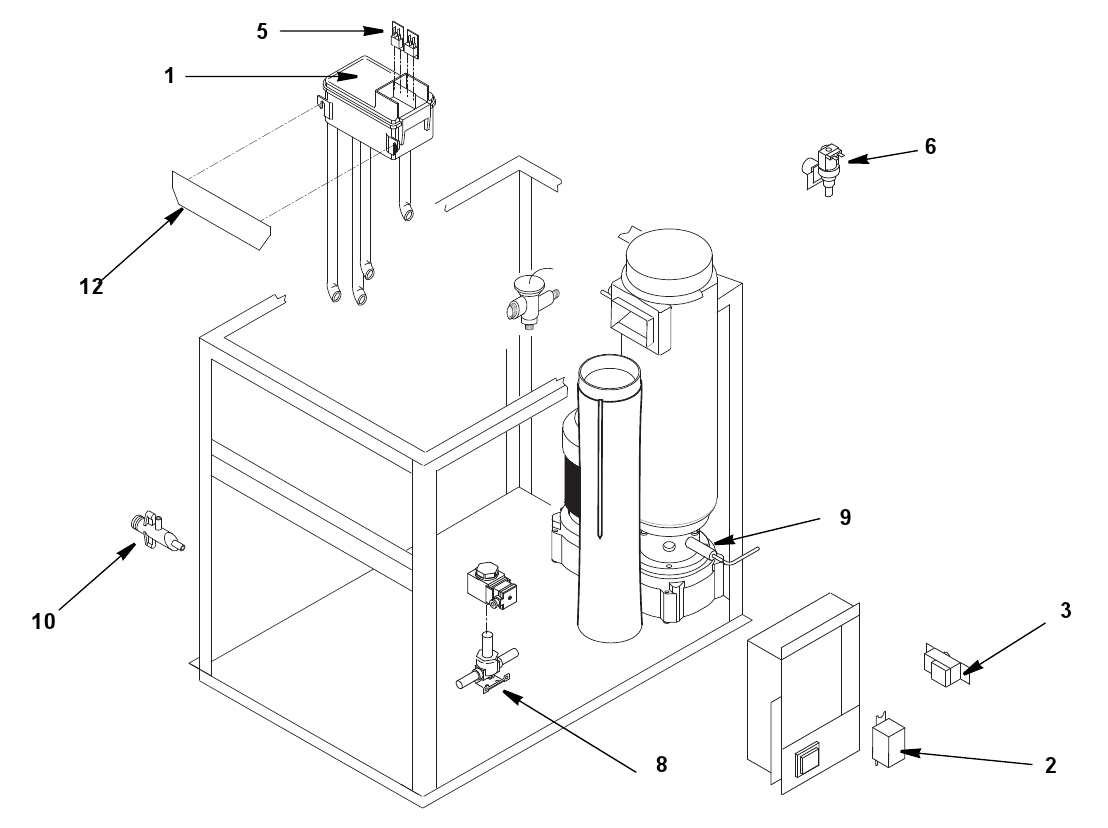 5
1
6
12
9
10
3
8
2