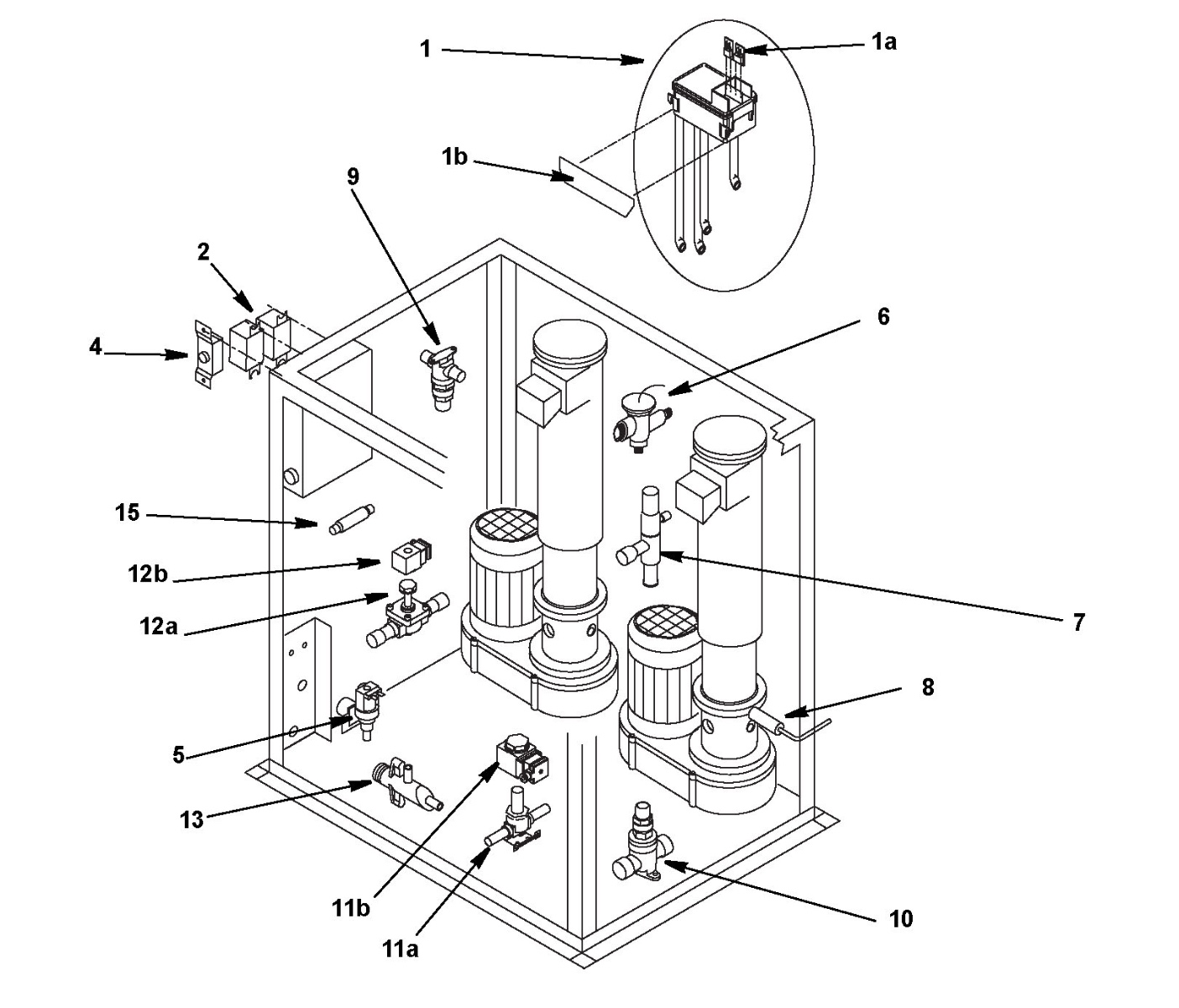 1
1a
1b
9
2
4
6
15
12b
12a
7
8
5
13
11b
11a
10