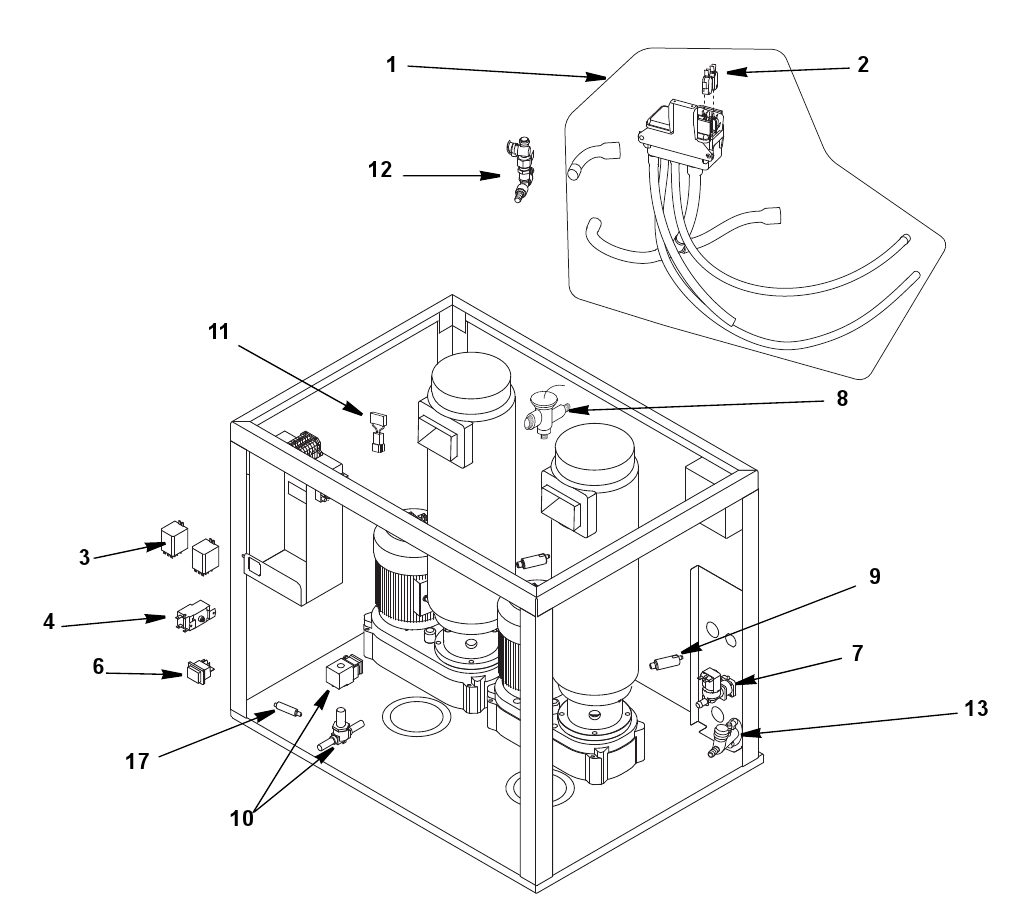 1
2
12
11
8
3
4
6
9
7
13
17
10