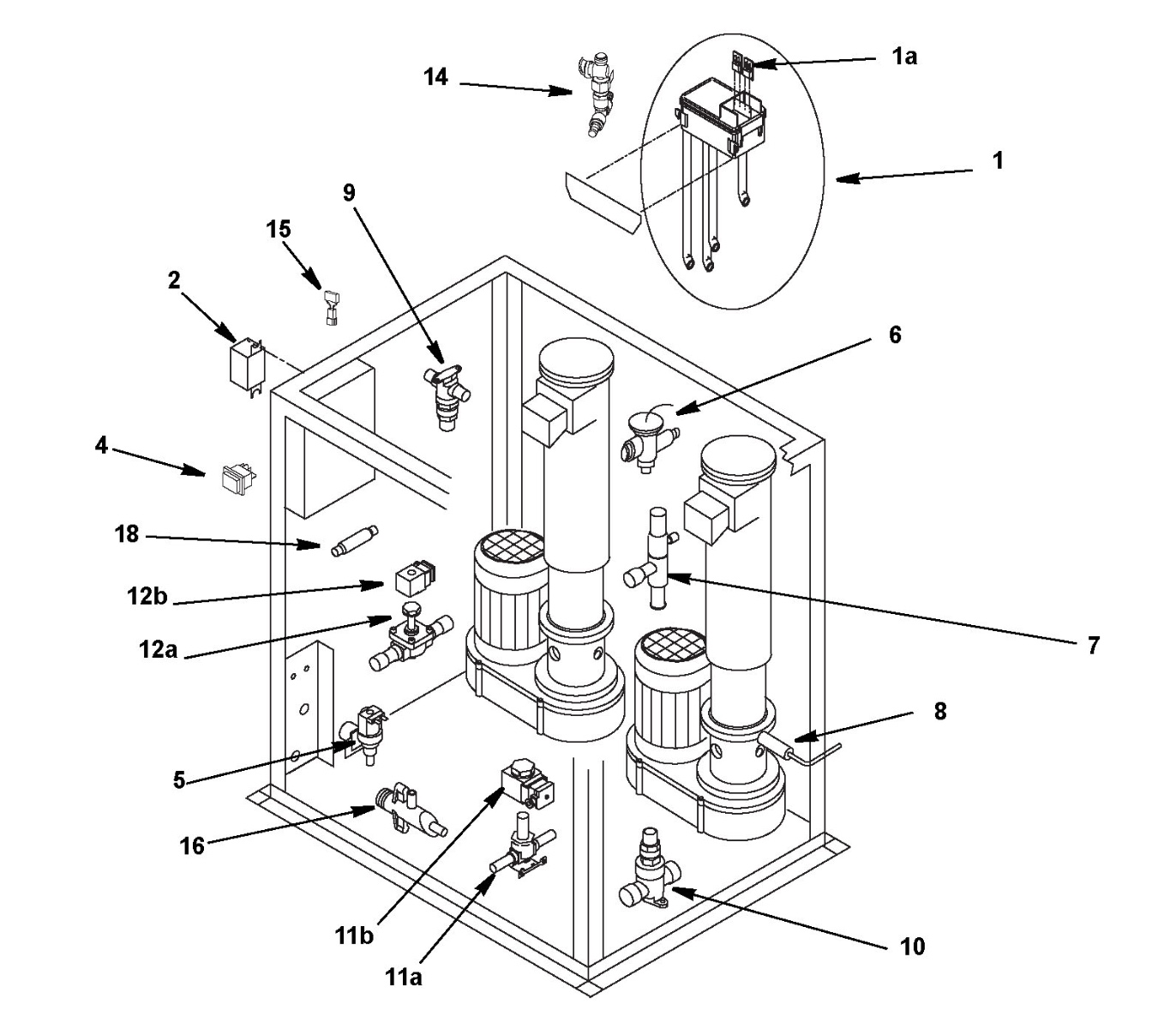 14

1a

1

9

15

2

6

4

18

12b

12a

7

8

5

16

11b

11a

10