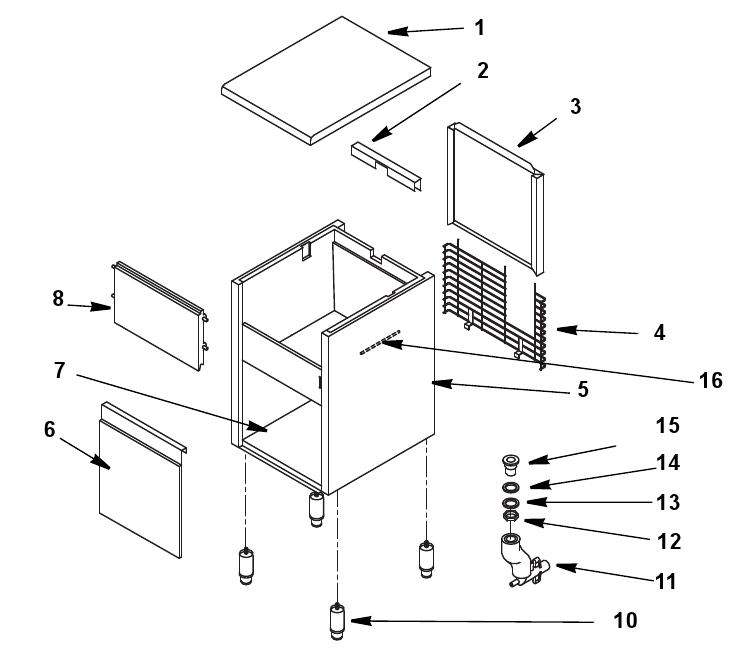 1
2
3
8
4
7
16
5
6
15
14
13
12
11
10