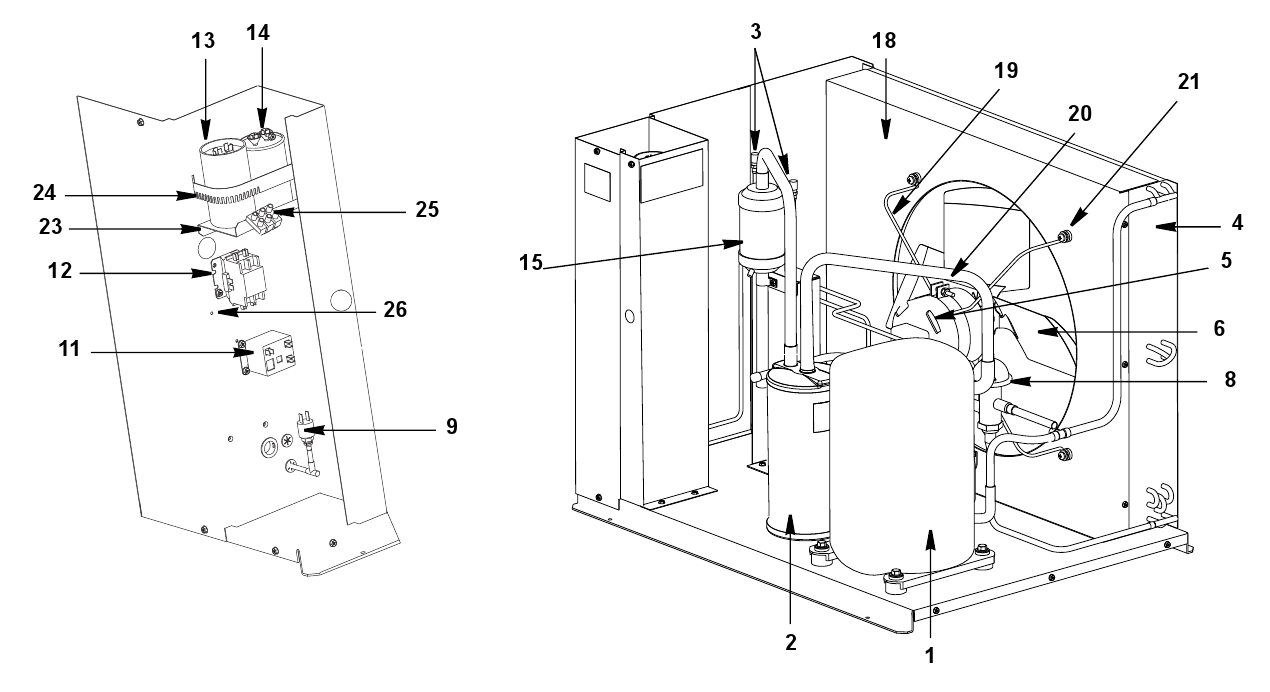 13
14
24
25
23
12
26
11
9
3
18
19
20
21
4
15
5
6
8
2
1