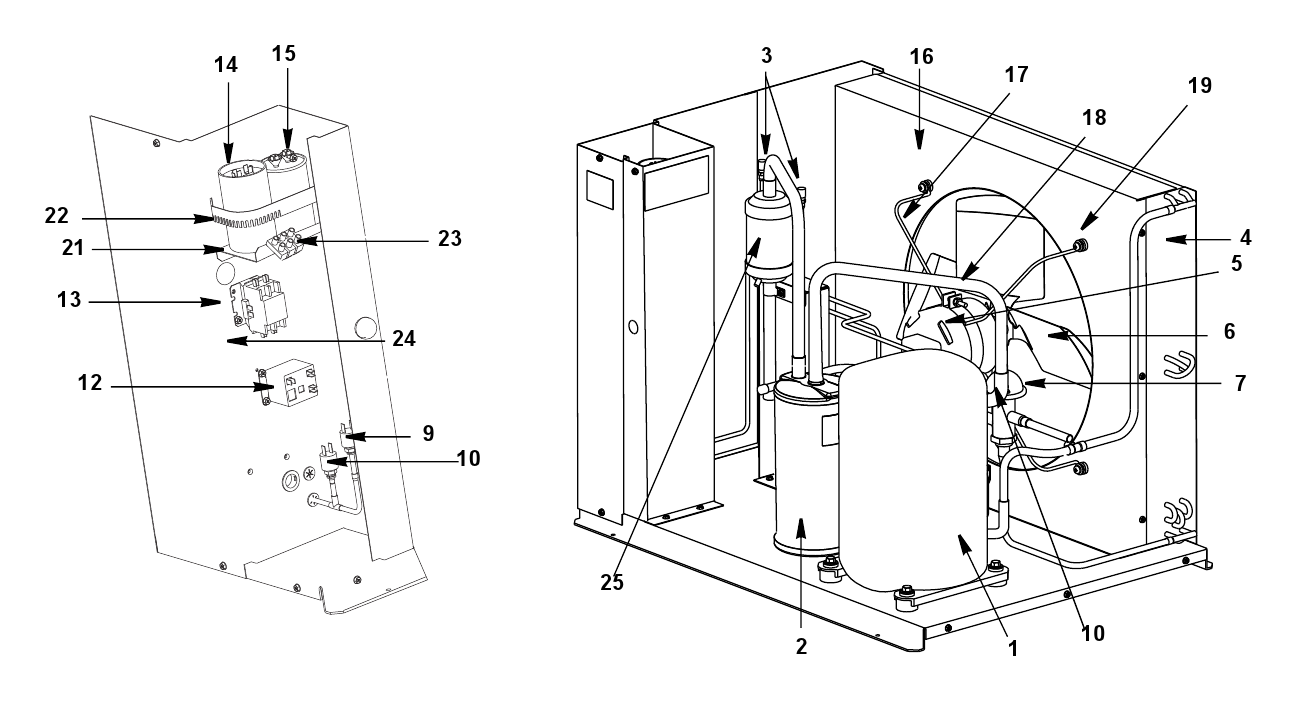 14
15
22
21
23
13
24
12
9
10
3
16
17
18
19
4
5
6
7
25
2
1
10