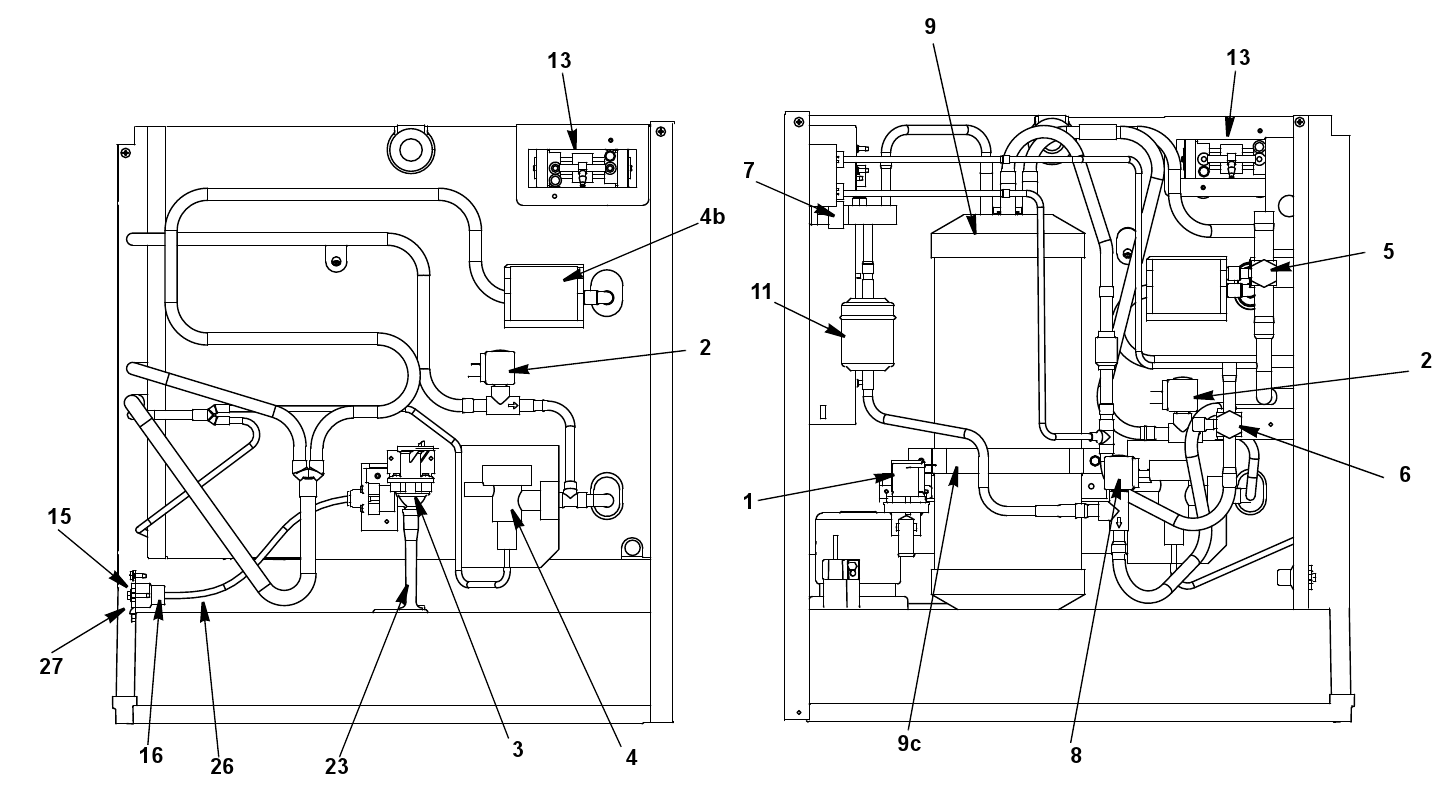 13
4b
2
15
27
16
26
23
3
4
9
13
7
5
11
2
6
1
9c
8