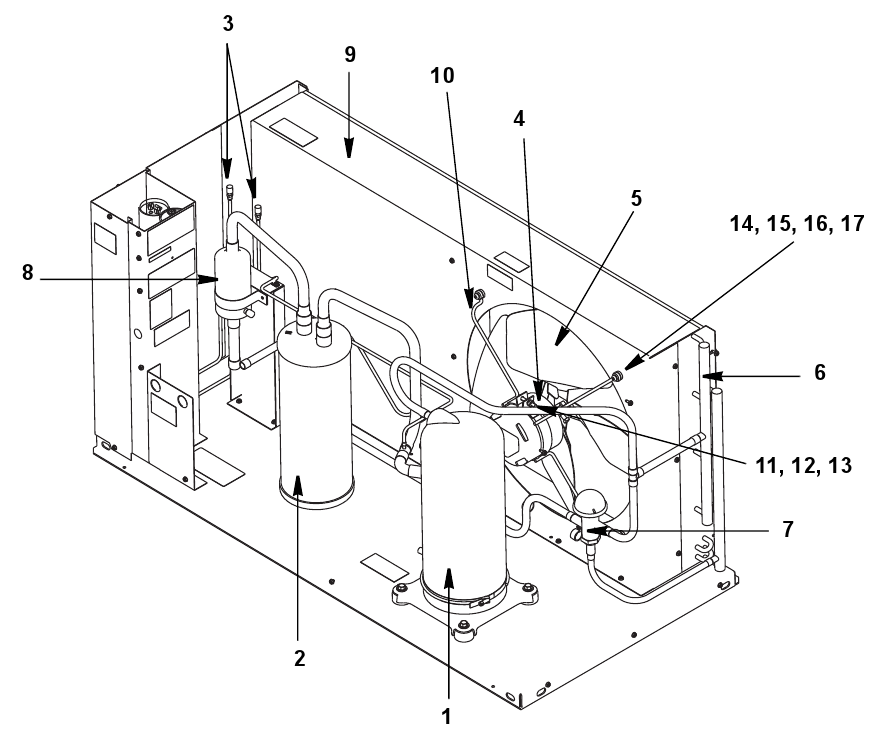 3
9
10
4
5
14, 15, 16, 17
8
6
11, 12, 13
7
2
1