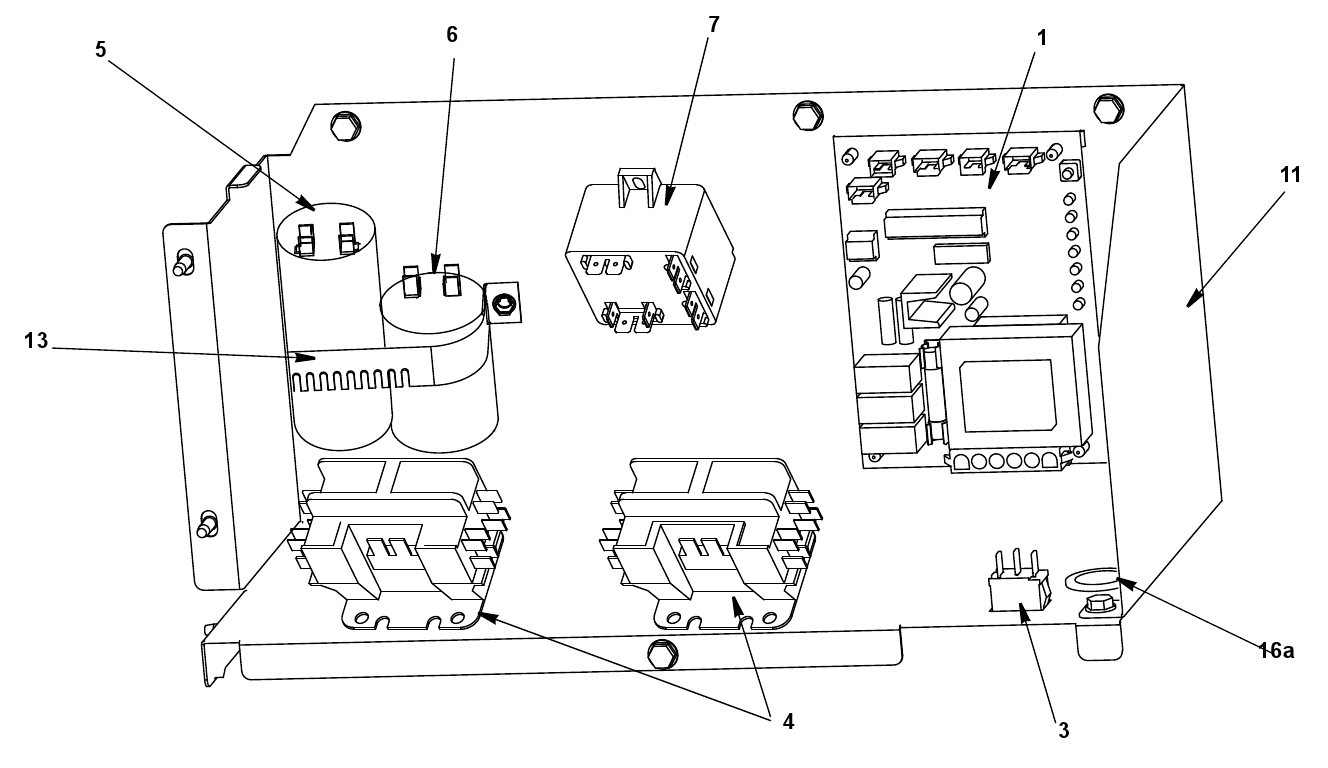 5
6
7
1
11
13
16a
4
3