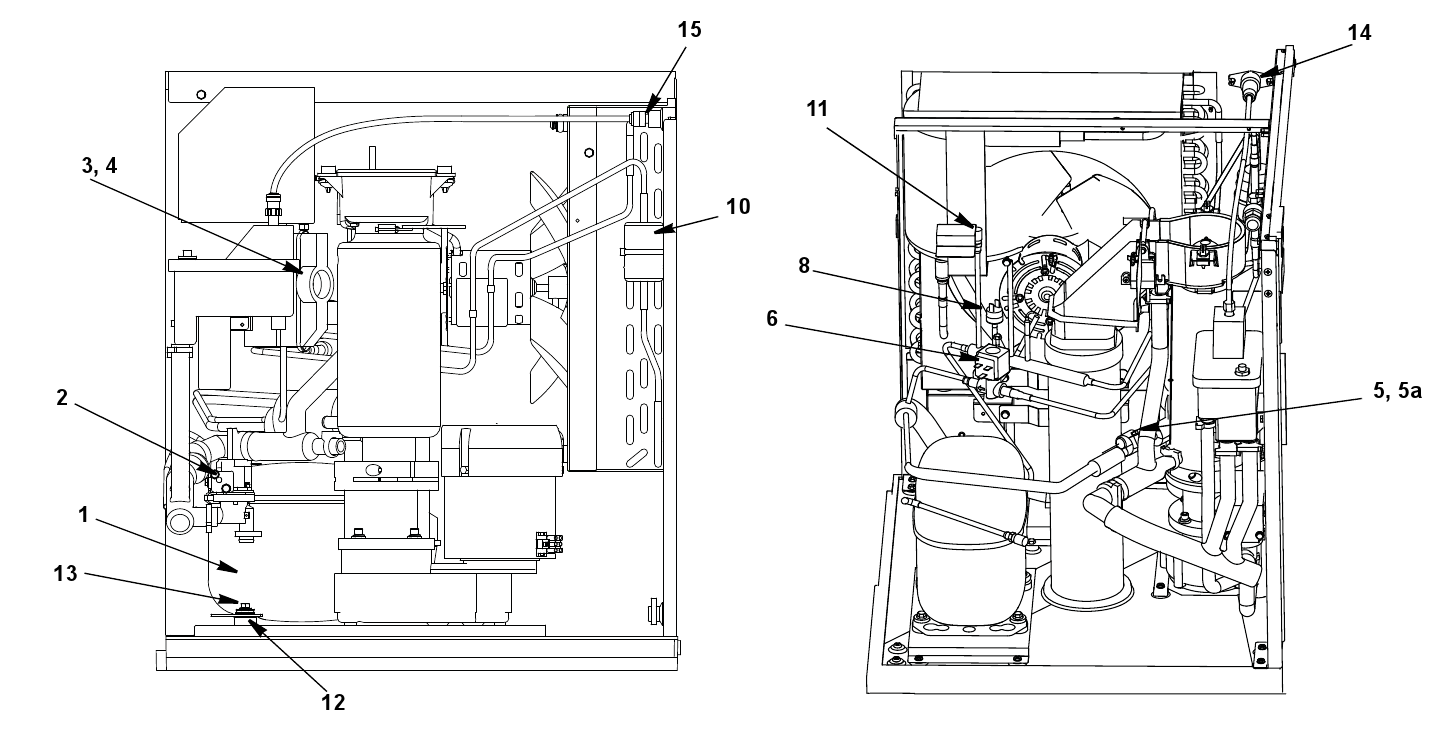 15
3, 4
10
2
1
13
12
14
11
8
6
5, 5a